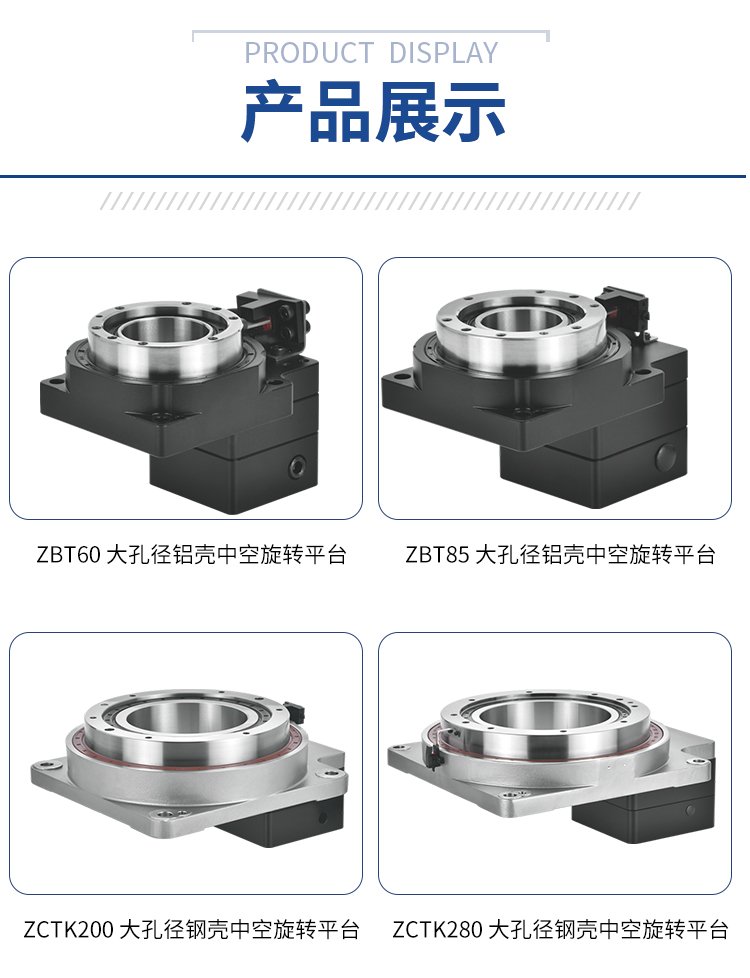 PRODUCT DISPLAY

产品展示

ZBT60 大孔径铝壳中空旋转平台

ZBT85 大孔径铝壳中空旋转平台

ZCTK200 大孔径钢壳中空旋转平台

ZCTK280 大孔径钢壳中空旋转平台