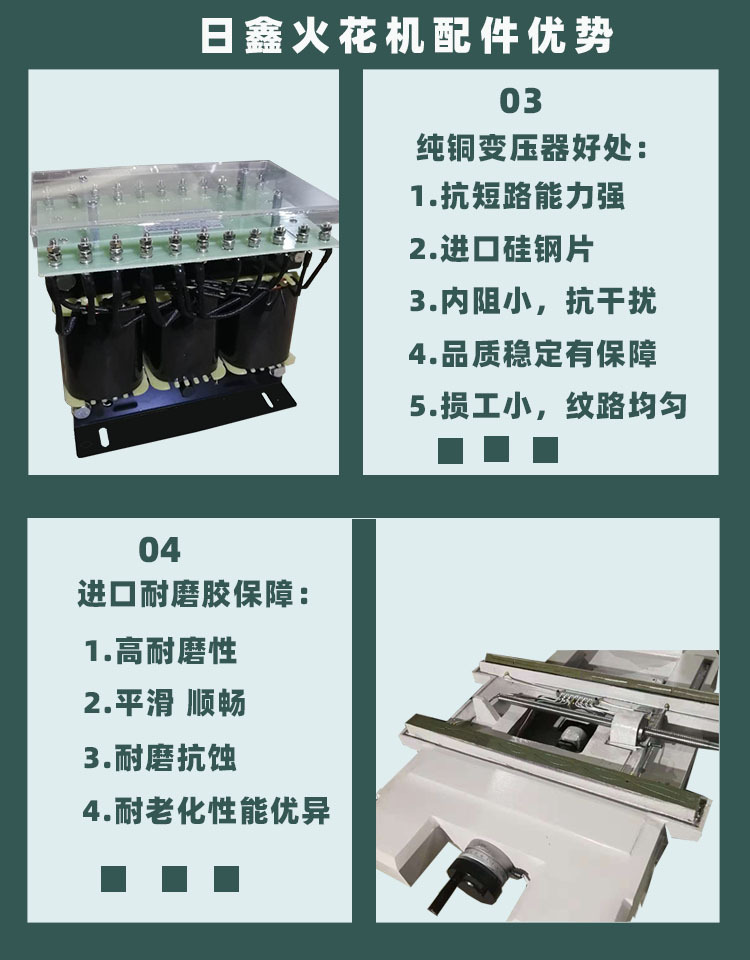 日鑫火花机配件优势

03
纯铜变压器好处：
1.抗短路能力强
2.进口硅钢片
3.内阻小，抗干扰
4.品质稳定有保障
5.损工小，纹路均匀

04
进口耐磨胶保障：
1.高耐磨性
2.平滑 顺畅
3.耐磨抗蚀
4.耐老化性能优异