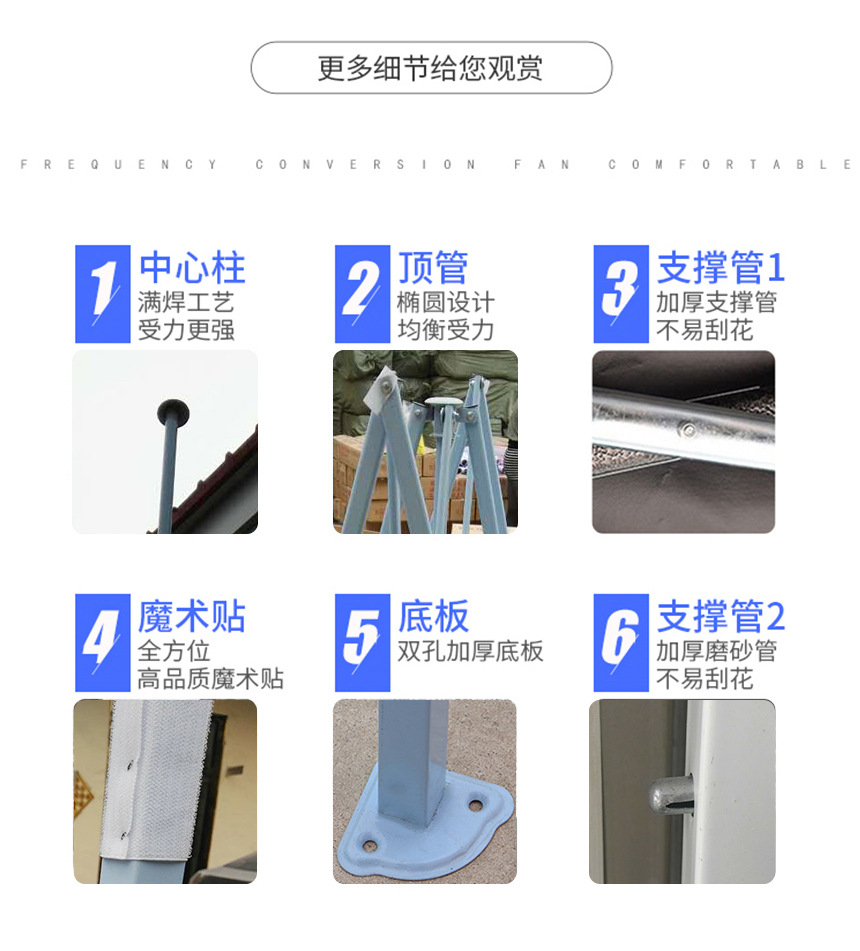 更多细节给您观赏

FREQUENCY CONVERSION FAN COMFORTABLE

1 中心柱
满焊工艺
受力更强

2 顶管
椭圆设计
均衡受力

3 支撑管1
加厚支撑管
不易刮花

4 魔术贴
全方位
高品质魔术贴

5 底板
双孔加厚底板

6 支撑管2
加厚磨砂管
不易刮花