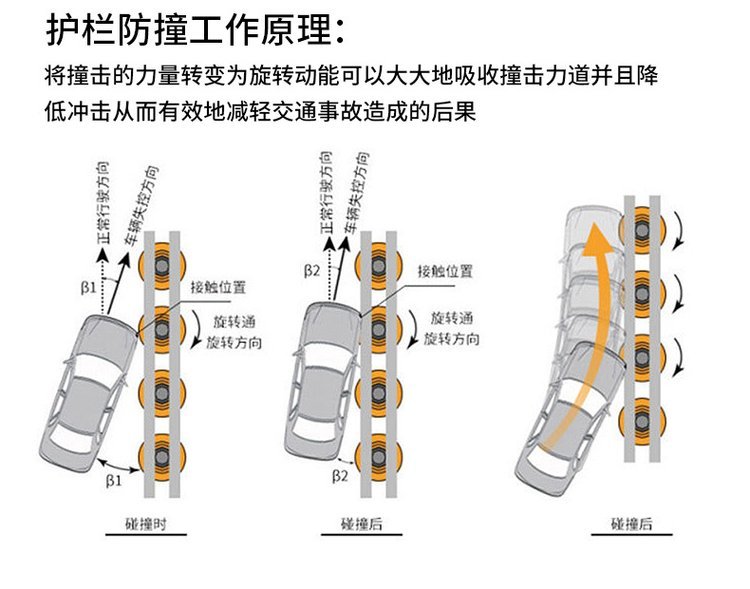 护栏防撞工作原理：

将撞击的力量转变为旋转动能可以大大地吸收撞击力道并且降低冲击从而有效地减轻交通事故造成的后果

正常行驶方向
车辆失控方向
β1
接触位置
旋转通
旋转方向
β1
碰撞时

正常行驶方向
车辆失控方向
β2
接触位置
旋转通
旋转方向
β2
碰撞后

碰撞后