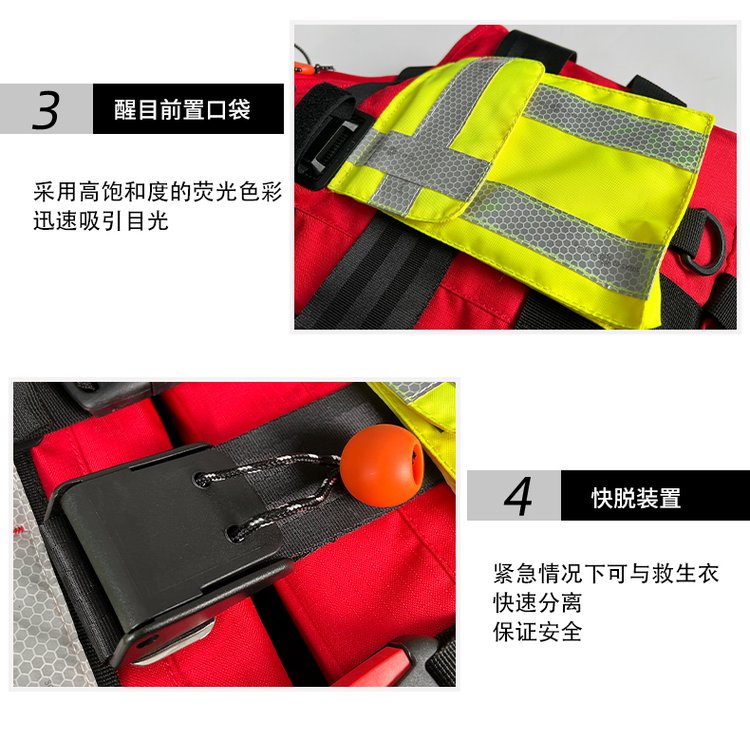 3 醒目前置口袋

采用高饱和度的荧光色彩
迅速吸引目光

4 快脱装置

紧急情况下可与救生衣
快速分离
保证安全