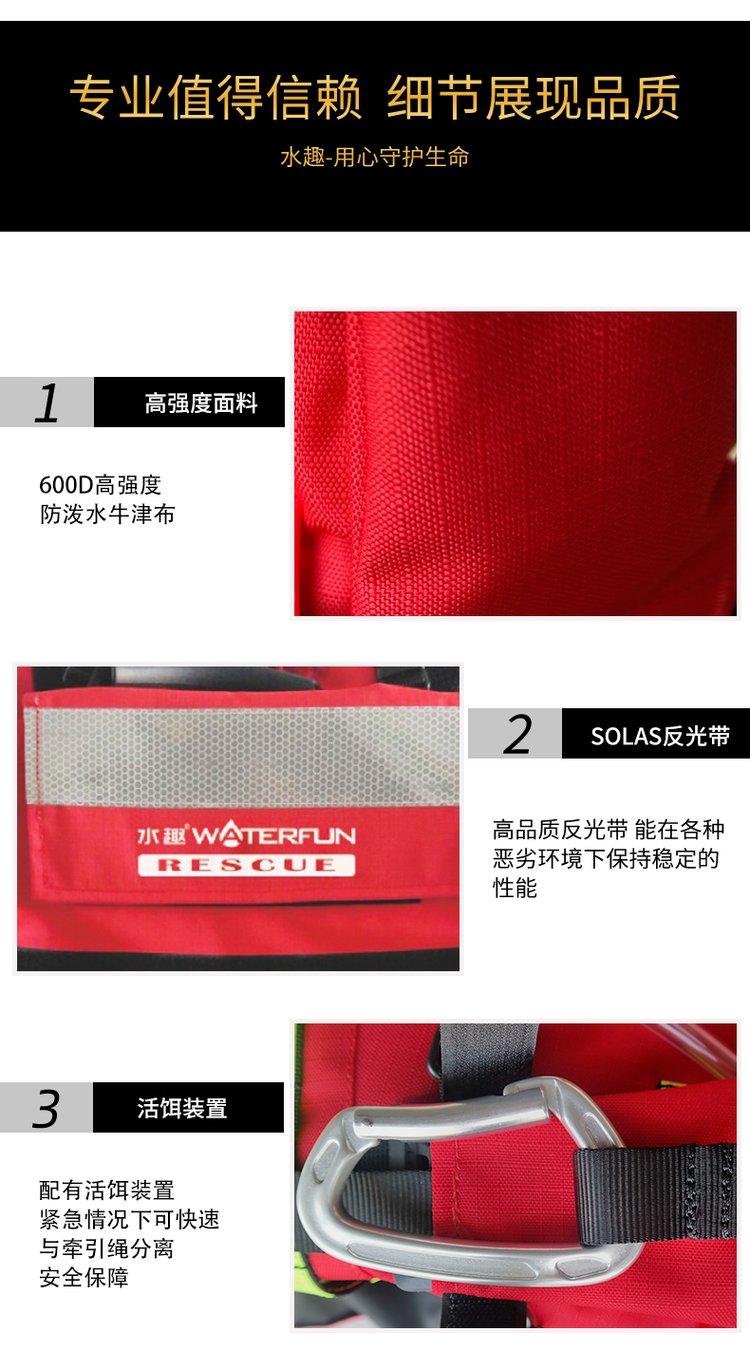 专业值得信赖 细节展现品质

水趣-用心守护生命

1 高强度面料

600D高强度
防泼水牛津布

水趣 WATERFUN
RESCUE

2 SOLAS反光带

高品质反光带 能在各种恶劣环境下保持稳定的性能

3 活饵装置

配有活饵装置
紧急情况下可快速
与牵引绳分离
安全保障