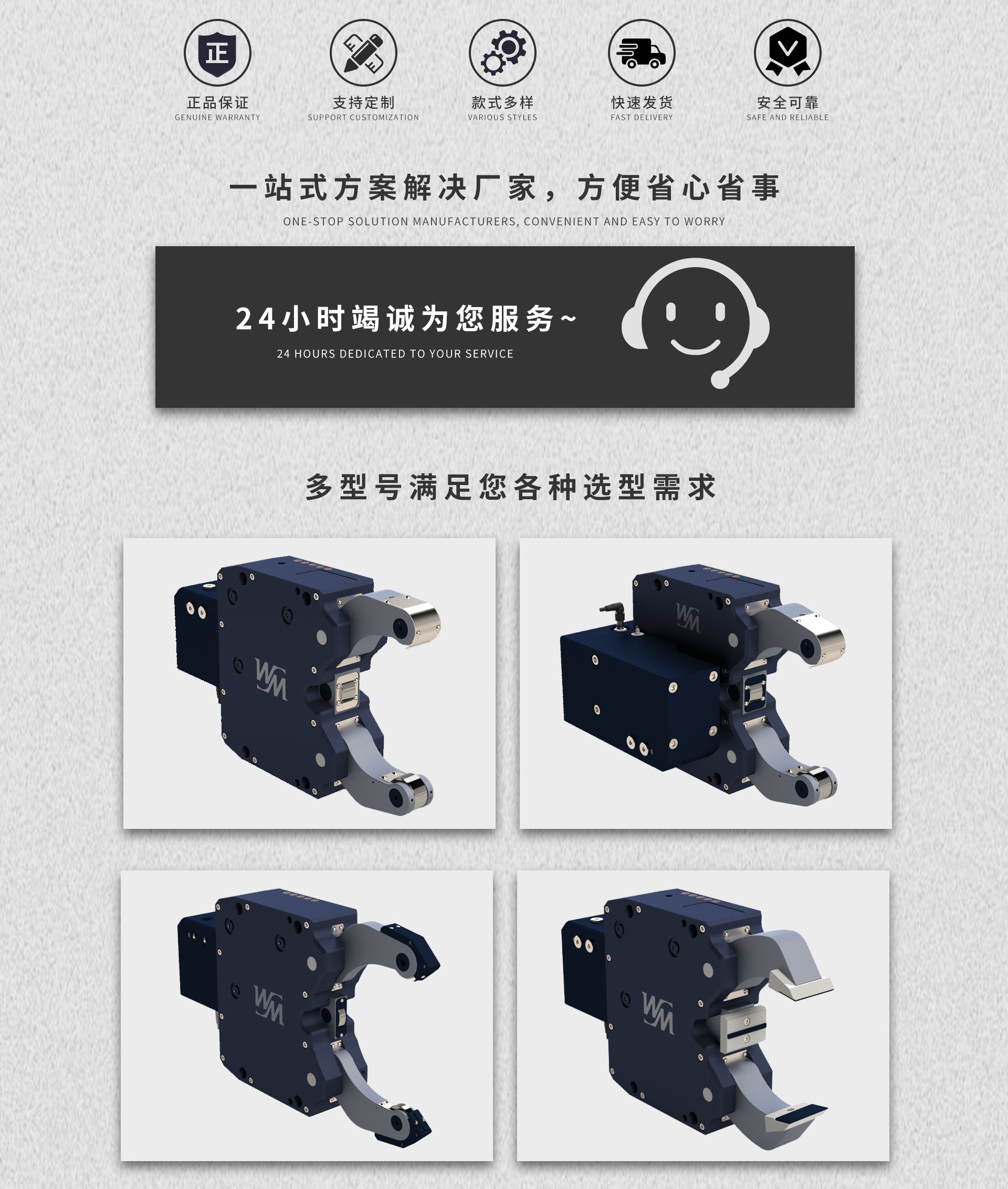 正

正品保证
GENUINE WARRANTY

支持定制
SUPPORT CUSTOMIZATION

款式多样
VARIOUS STYLES

快速发货
FAST DELIVERY

安全可靠
SAFE AND RELIABLE

一站式方案解决厂家，方便省心省事
ONE-STOP SOLUTION MANUFACTURERS, CONVENIENT AND EASY TO WORRY

24小时竭诚为您服务~
24 HOURS DEDICATED TO YOUR SERVICE

多型号满足您各种选型需求

WM

WM

WM

WM