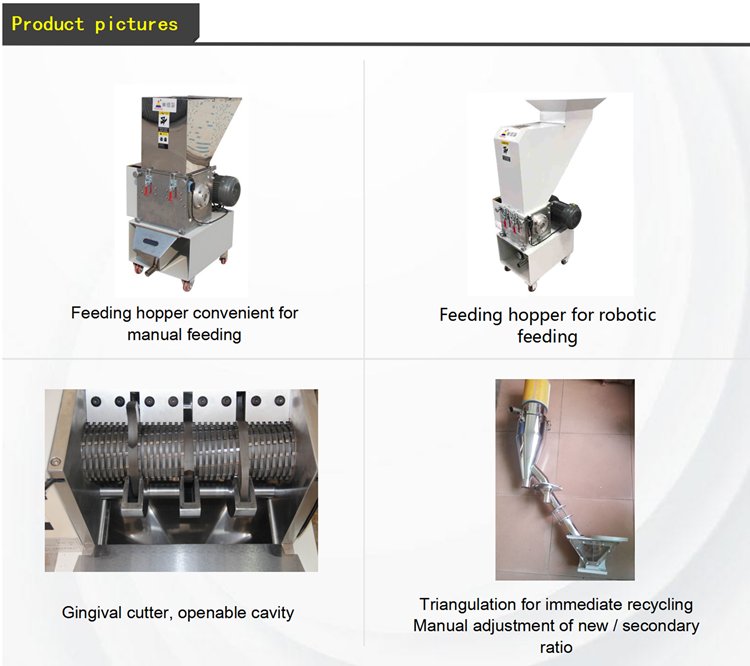 Product pictures

Feeding hopper convenient for manual feeding

Feeding hopper for robotic feeding

Gingival cutter, openable cavity

Triangulation for immediate recycling
Manual adjustment of new / secondary ratio