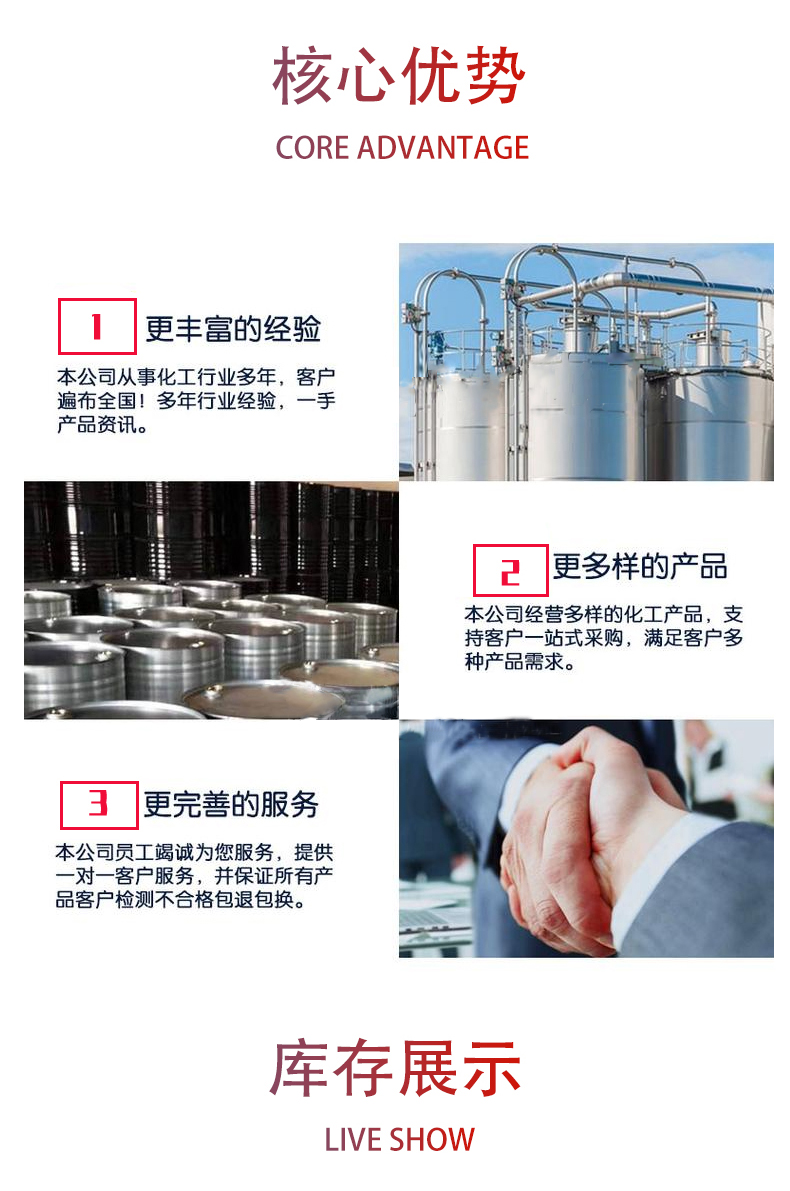 核心优势

CORE ADVANTAGE

1 更丰富的经验

本公司从事化工行业多年，客户遍布全国！多年行业经验，一手产品资讯。

2 更多样的产品

本公司经营多样的化工产品，支持客户一站式采购，满足客户多种产品需求。

3 更完善的服务

本公司员工竭诚为您服务，提供一对一客户服务，并保证所有产品客户检测不合格包退包换。

库存展示

LIVE SHOW