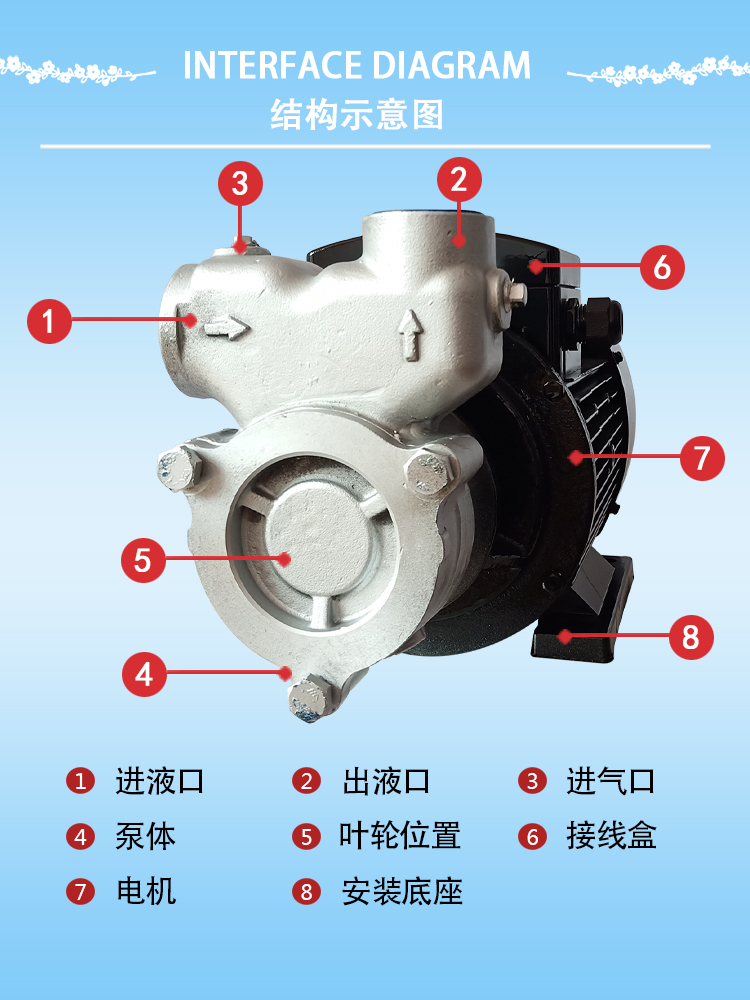 INTERFACE DIAGRAM
结构示意图

3
2
6
1
7
5
8
4

1 进液口
2 出液口
3 进气口
4 泵体
5 叶轮位置
6 接线盒
7 电机
8 安装底座