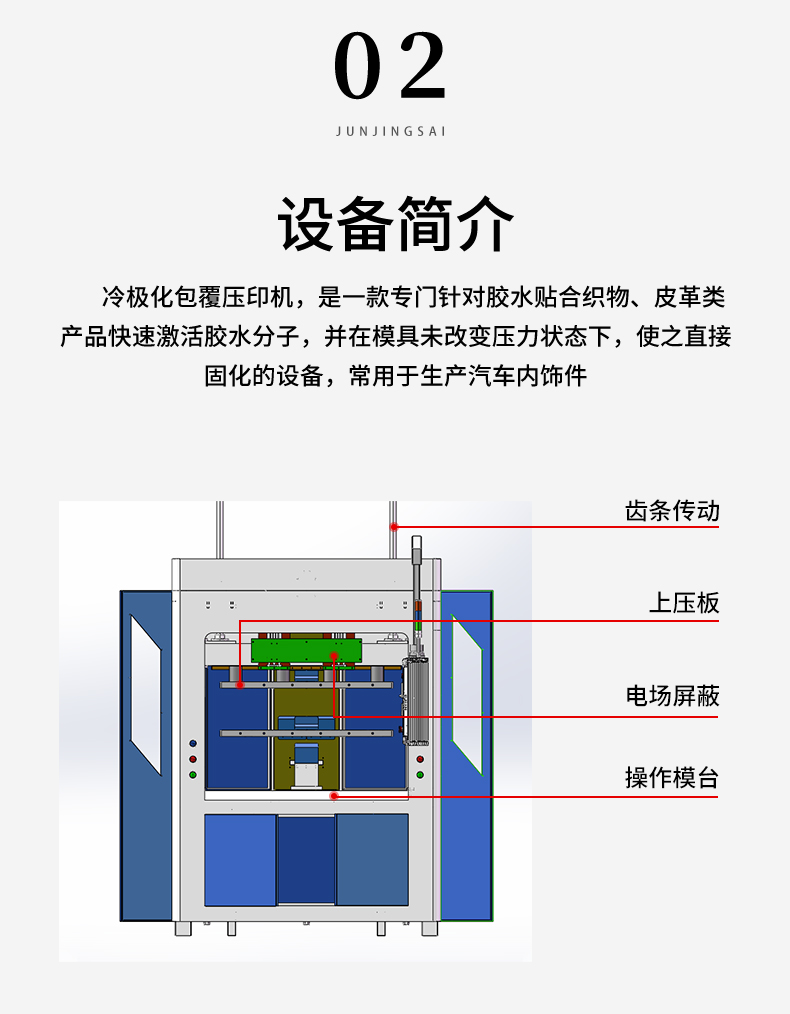 02

JUNJINGSAI

设备简介

冷极化包覆压印机，是一款专门针对胶水贴合织物、皮革类产品快速激活胶水分子，并在模具未改变压力状态下，使之直接固化的设备，常用于生产汽车内饰件

齿条传动

上压板

电场屏蔽

操作模台