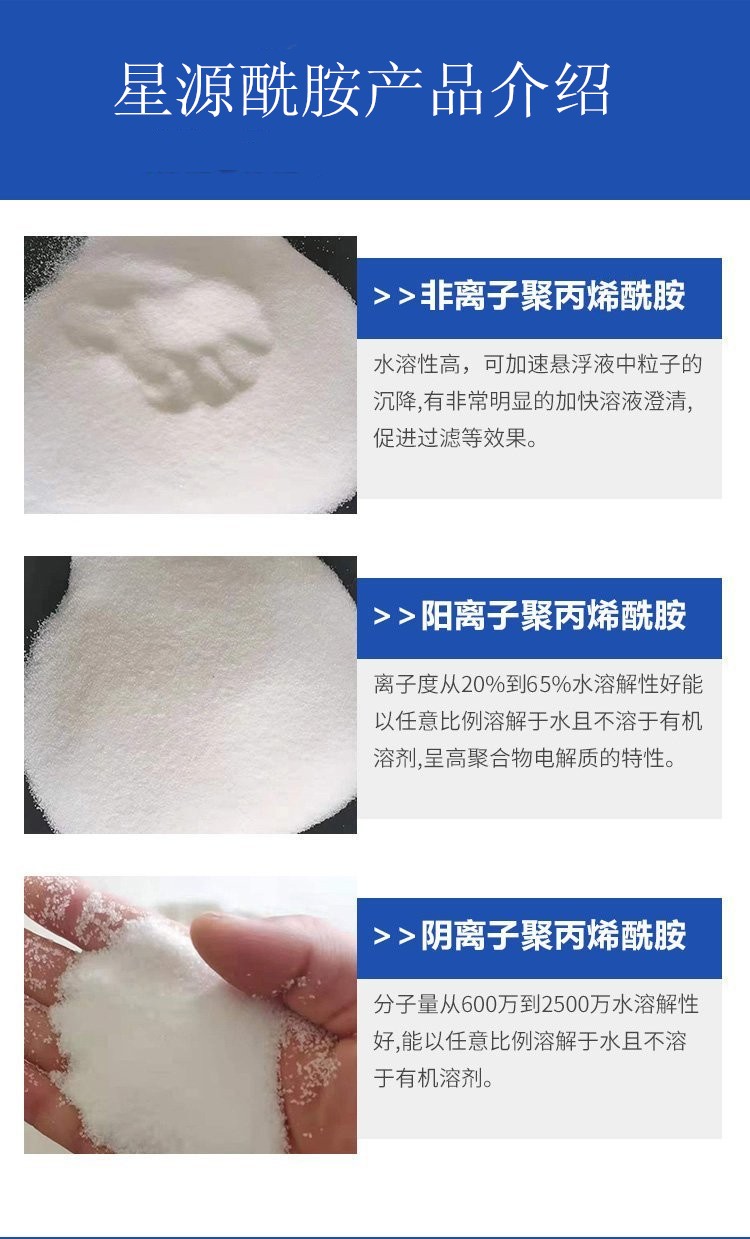 星源酰胺产品介绍

>>非离子聚丙烯酰胺

水溶性高，可加速悬浮液中粒子的沉降,有非常明显的加快溶液澄清,促进过滤等效果。

>>阳离子聚丙烯酰胺

离子度从20%到65%水溶解性好能以任意比例溶解于水且不溶于有机溶剂,呈高聚合物电解质的特性。

>>阴离子聚丙烯酰胺

分子量从600万到2500万水溶解性好,能以任意比例溶解于水且不溶于有机溶剂。