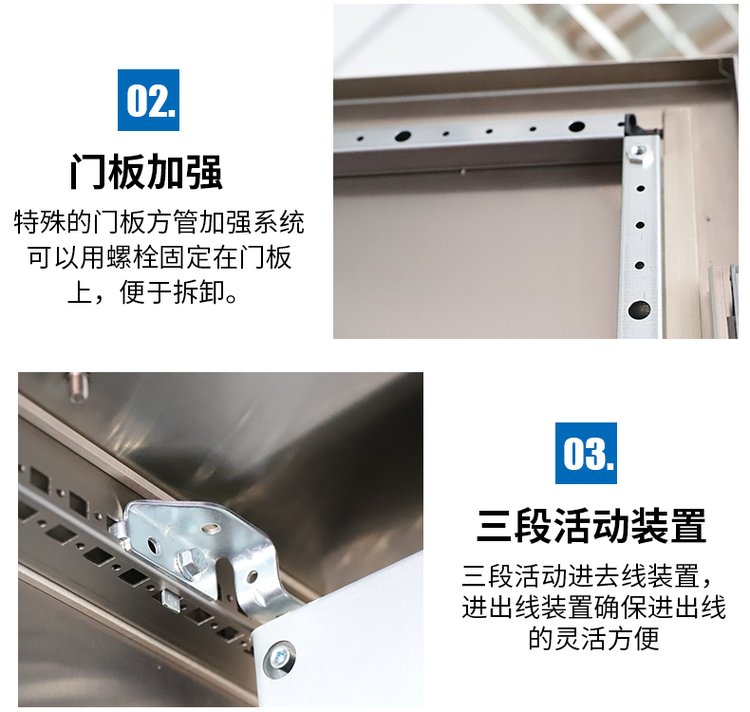 02.

门板加强

特殊的门板方管加强系统可以用螺栓固定在门板上，便于拆卸。

03.

三段活动装置

三段活动进去线装置，进出线装置确保进出线的灵活方便