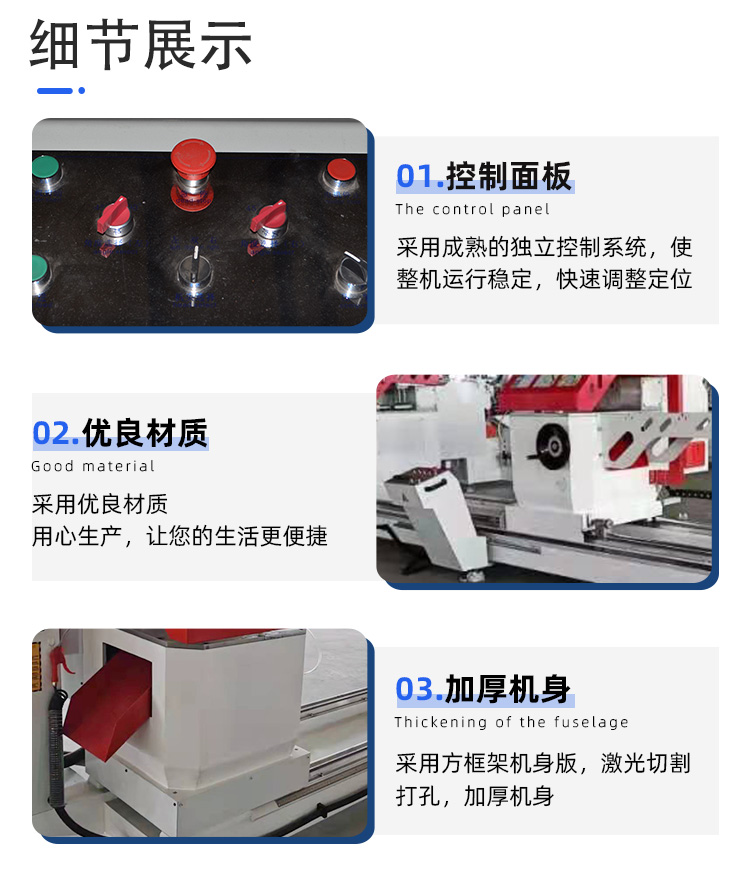 细节展示

01.控制面板
The control panel
采用成熟的独立控制系统，使整机运行稳定，快速调整定位

02.优良材质
Good material
采用优良材质
用心生产，让您的生活更便捷

03.加厚机身
Thickening of the fuselage
采用方框架机身版，激光切割打孔，加厚机身