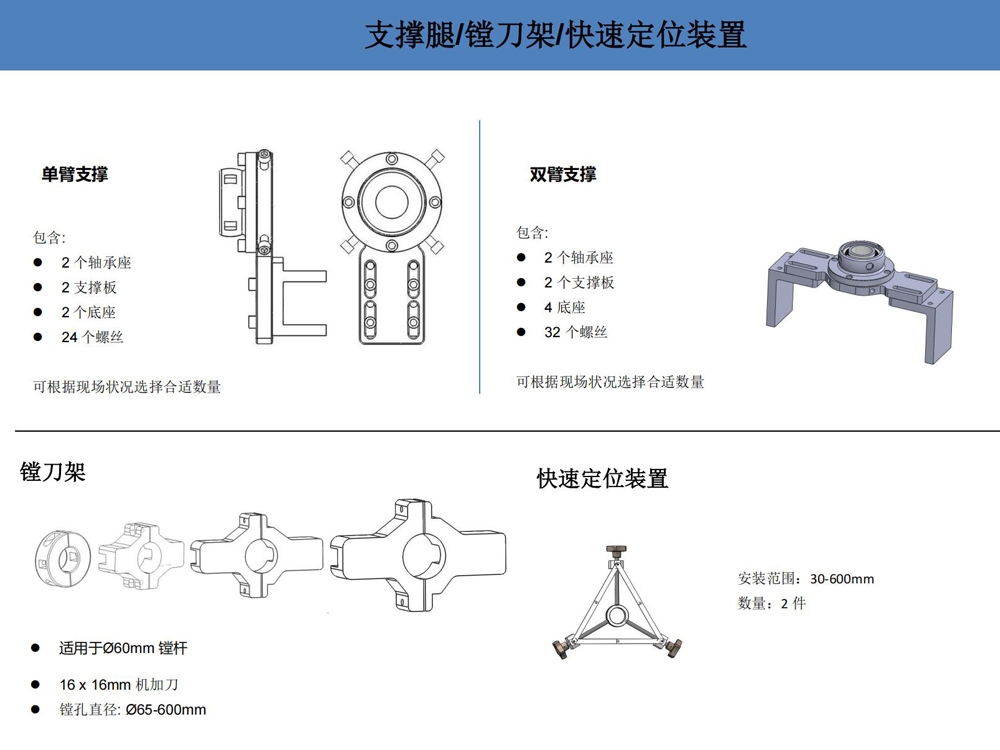 支撑腿/镗刀架/快速定位装置

单臂支撑

包含:
● 2 个轴承座
● 2 支撑板
● 2 个底座
● 24 个螺丝

可根据现场状况选择合适数量

双臂支撑

包含:
● 2 个轴承座
● 2 个支撑板
● 4 底座
● 32 个螺丝

可根据现场状况选择合适数量

镗刀架

● 适用于Ø60mm 镗杆
● 16 x 16mm 机加刀
● 镗孔直径: Ø65-600mm

快速定位装置

安装范围：30-600mm
数量：2 件