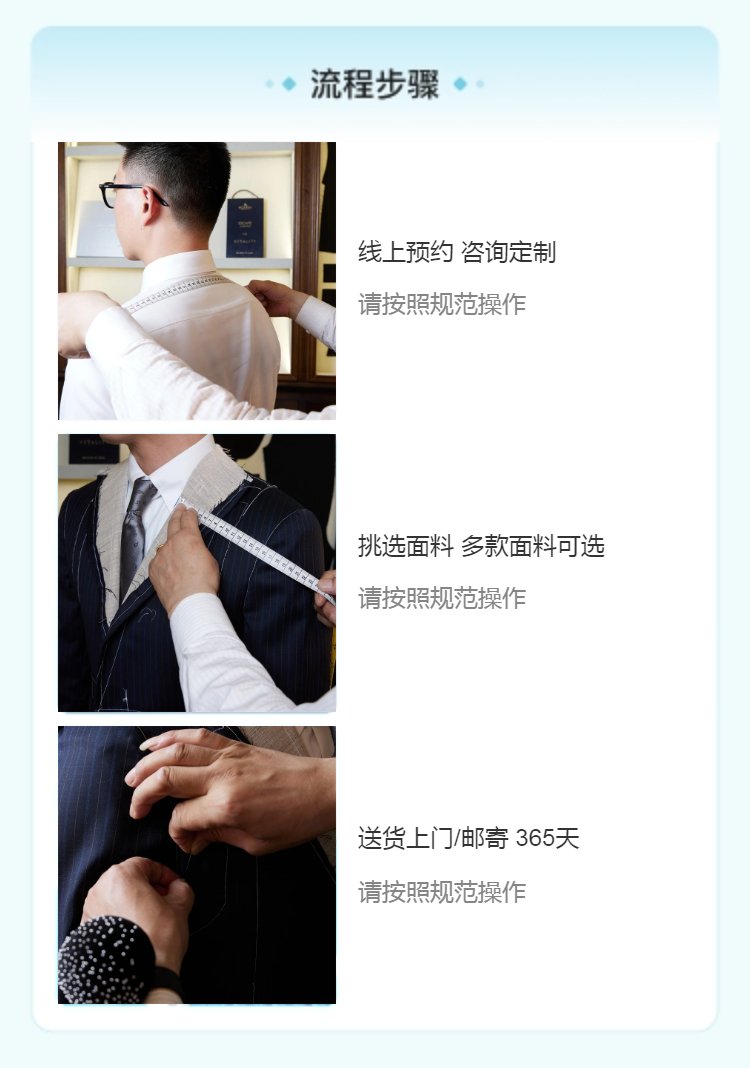 流程步骤

线上预约 咨询定制

请按照规范操作

挑选面料 多款面料可选

请按照规范操作

送货上门/邮寄 365天

请按照规范操作