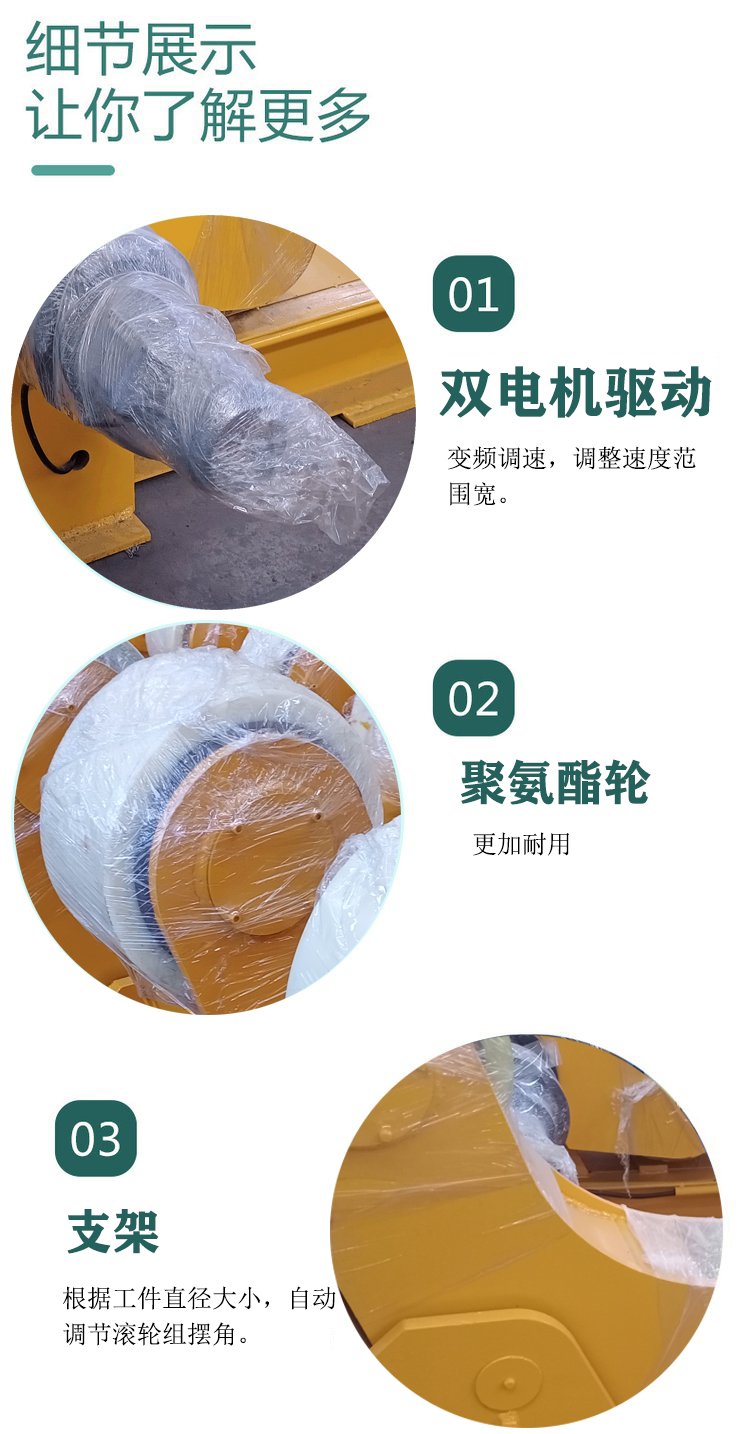 细节展示
让你了解更多

01
双电机驱动
变频调速，调整速度范围宽。

02
聚氨酯轮
更加耐用

03
支架
根据工件直径大小，自动调节滚轮组摆角。