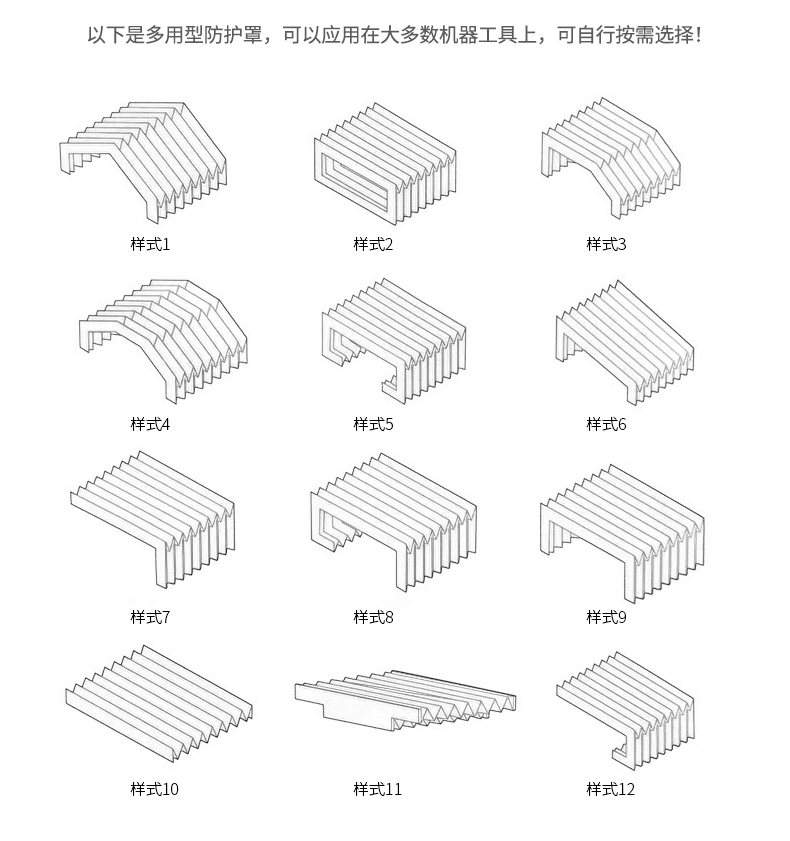 以下是多用型防护罩，可以应用在大多数机器工具上，可自行按需选择！

样式1

样式2

样式3

样式4

样式5

样式6

样式7

样式8

样式9

样式10

样式11

样式12