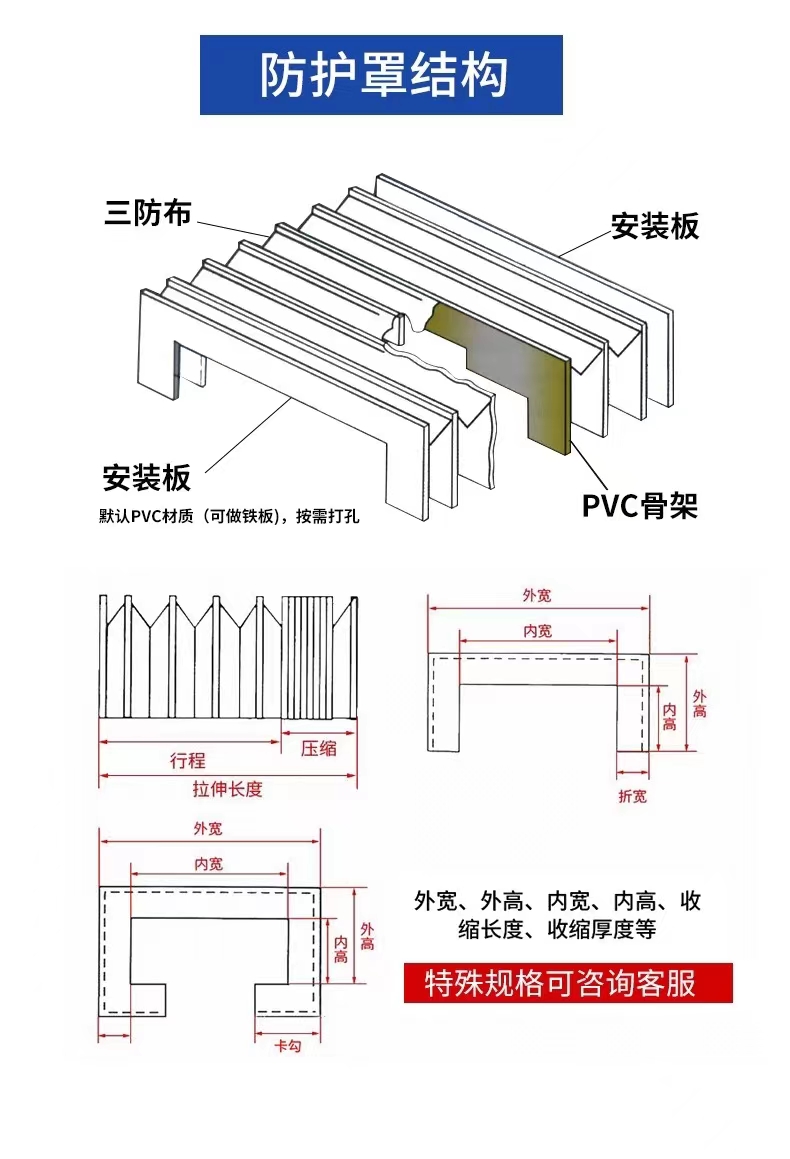 防护罩结构

三防布

安装板

安装板

默认PVC材质（可做铁板），按需打孔

PVC骨架

行程

压缩

拉伸长度

外宽

内宽

外高

内高

折宽

外宽

内宽

外高

内高

卡勾

外宽、外高、内宽、内高、收缩长度、收缩厚度等

特殊规格可咨询客服