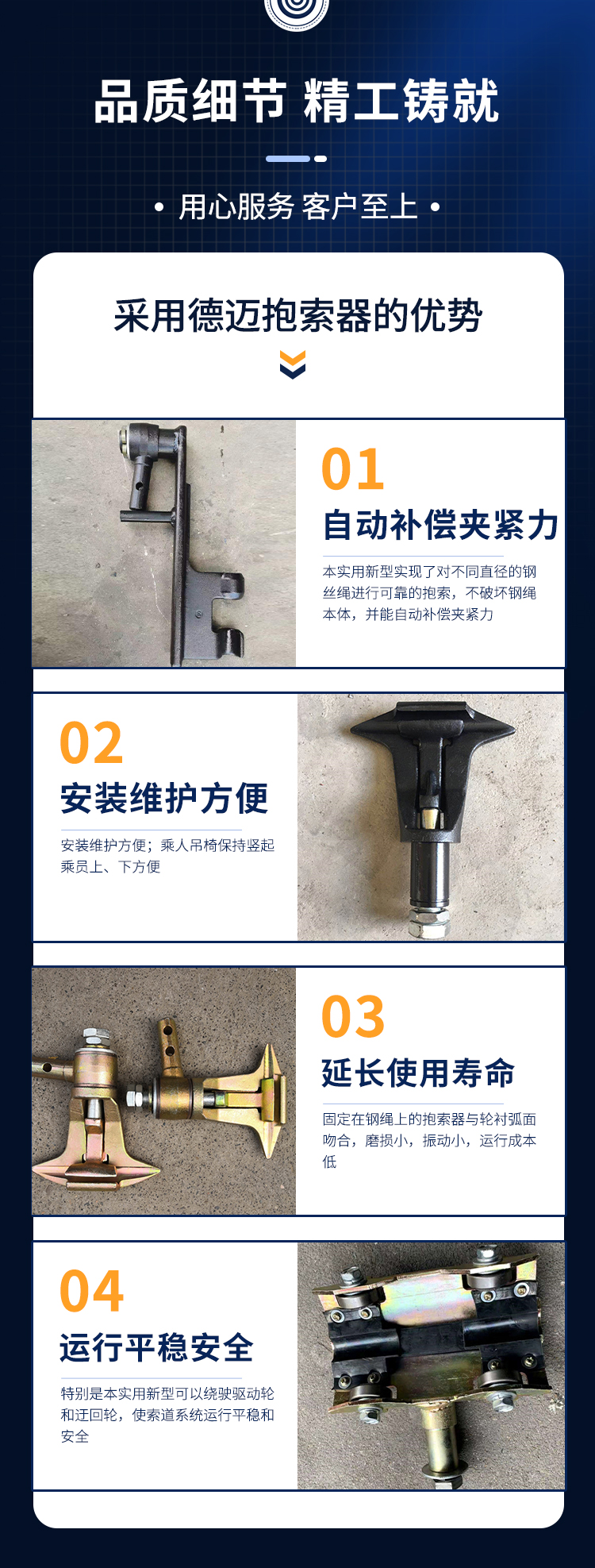 品质细节 精工铸就

• 用心服务 客户至上 •

采用德迈抱索器的优势

01

自动补偿夹紧力

本实用新型实现了对不同直径的钢丝绳进行可靠的抱索，不破坏钢绳本体，并能自动补偿夹紧力

02

安装维护方便

安装维护方便；乘人吊椅保持竖起乘员上、下方便

03

延长使用寿命

固定在钢绳上的抱索器与轮衬弧面吻合，磨损小，振动小，运行成本低

04

运行平稳安全

特别是本实用新型可以绕驶驱动轮和迂回轮，使索道系统运行平稳和安全