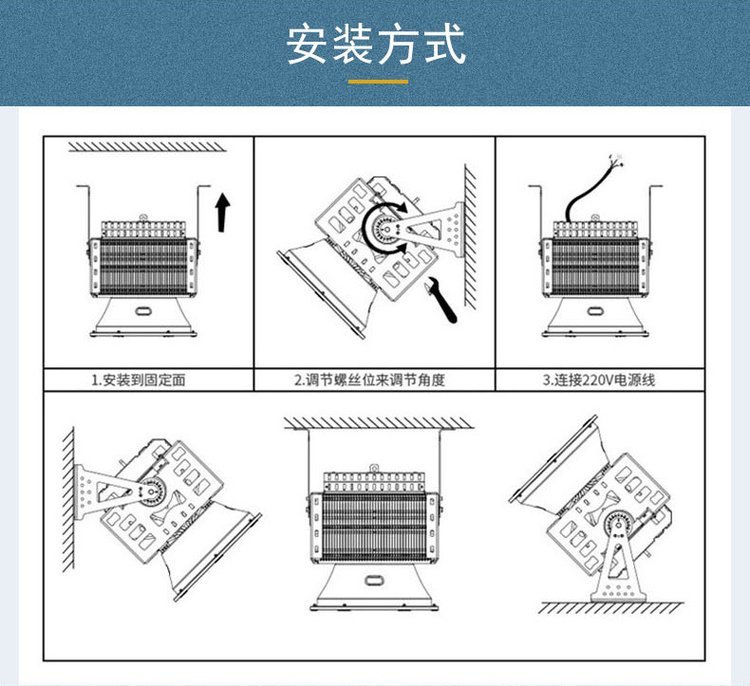 安装方式

1.安装到固定面

2.调节螺丝位来调节角度

3.连接220V电源线