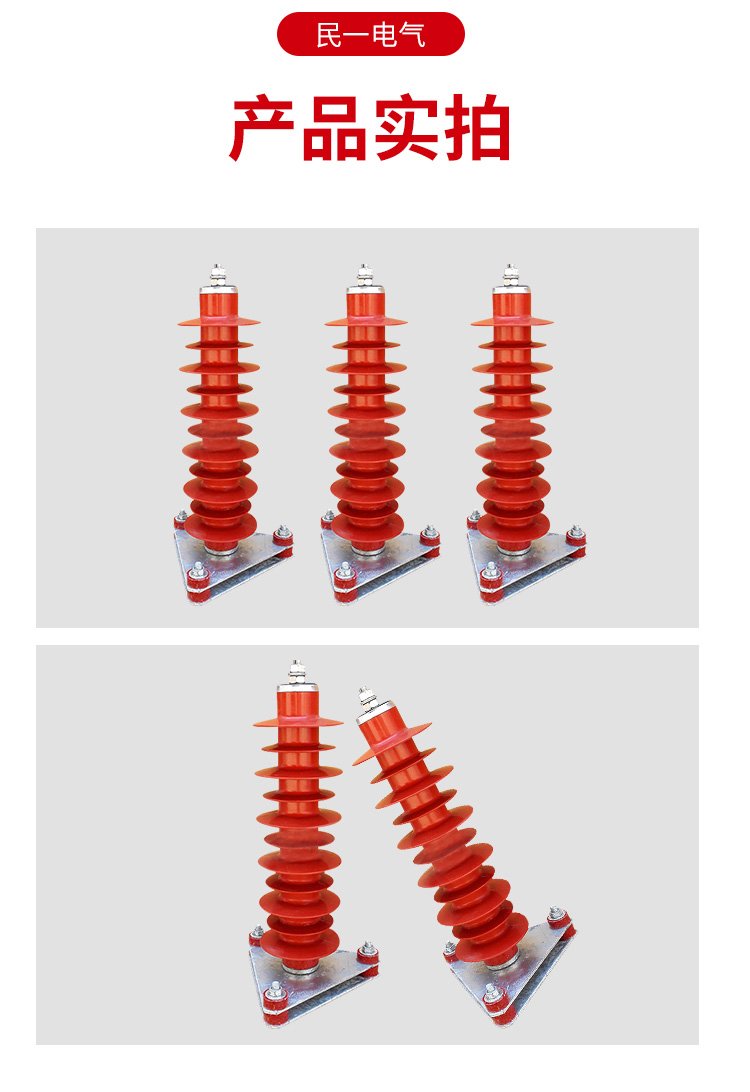 民一电气

产品实拍