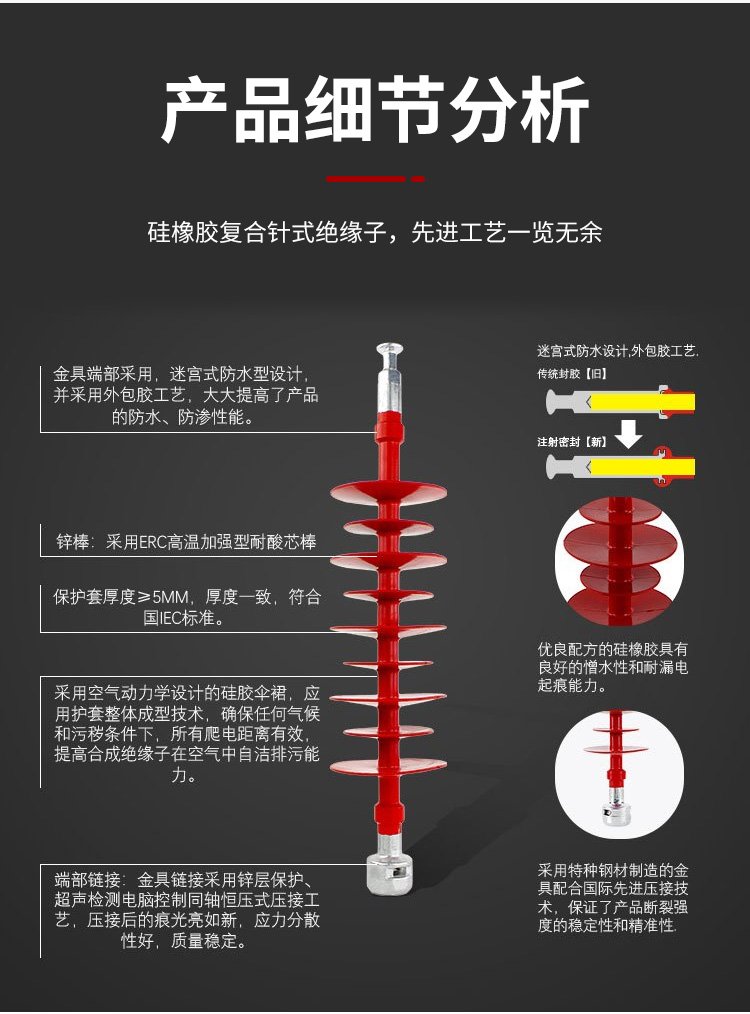 产品细节分析

硅橡胶复合针式绝缘子，先进工艺一览无余

金具端部采用，迷宫式防水型设计，并采用外包胶工艺，大大提高了产品的防水、防渗性能。

锌棒：采用ERC高温加强型耐酸芯棒

保护套厚度≥5MM，厚度一致，符合国IEC标准。

采用空气动力学设计的硅胶伞裙，应用护套整体成型技术，确保任何气候和污秽条件下，所有爬电距离有效，提高合成绝缘子在空气中自洁排污能力。

端部链接：金具链接采用锌层保护、超声检测电脑控制同轴恒压式压接工艺，压接后的痕光亮如新，应力分散性好，质量稳定。

迷宫式防水设计,外包胶工艺.

传统封胶【旧】

注射密封【新】

优良配方的硅橡胶具有良好的憎水性和耐漏电起痕能力。

采用特种钢材制造的金具配合国际先进压接技术，保证了产品断裂强度的稳定性和精准性.