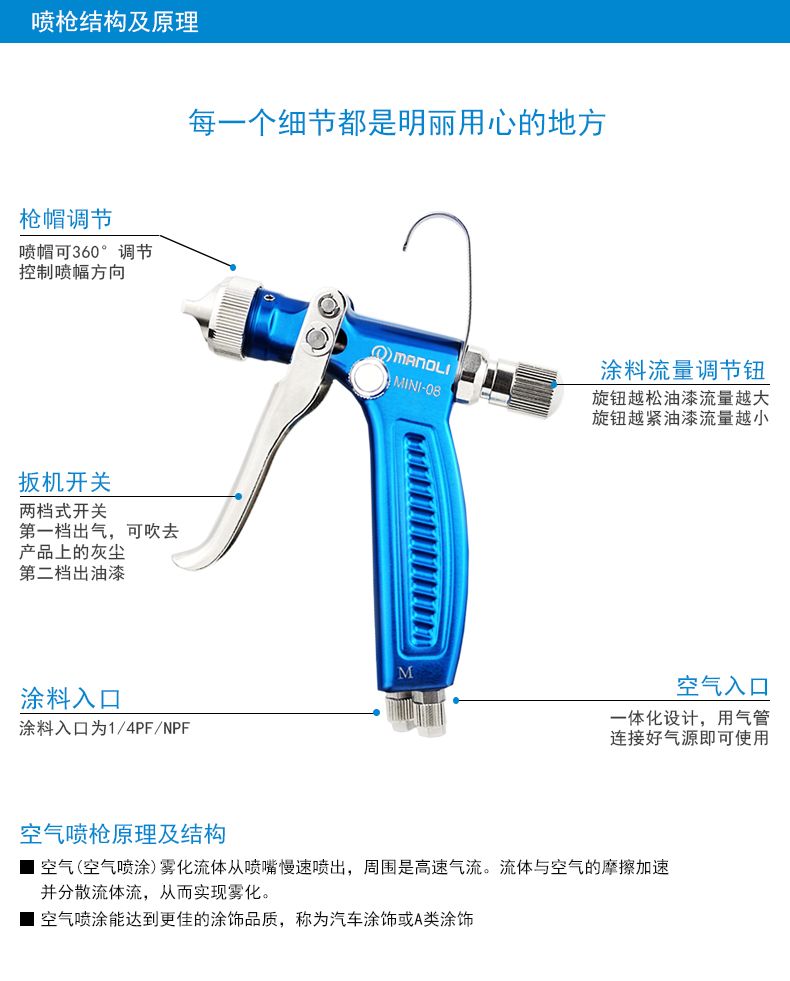 喷枪结构及原理

每一个细节都是明丽用心的地方

枪帽调节
喷帽可360°调节
控制喷幅方向

MANOLI
MINI-08

涂料流量调节钮
旋钮越松油漆流量越大
旋钮越紧油漆流量越小

扳机开关
两档式开关
第一档出气，可吹去
产品上的灰尘
第二档出油漆

M

涂料入口
涂料入口为1/4PF/NPF

空气入口
一体化设计，用气管
连接好气源即可使用

空气喷枪原理及结构
■ 空气(空气喷涂)雾化流体从喷嘴慢速喷出，周围是高速气流。流体与空气的摩擦加速并分散流体流，从而实现雾化。
■ 空气喷涂能达到更佳的涂饰品质，称为汽车涂饰或A类涂饰