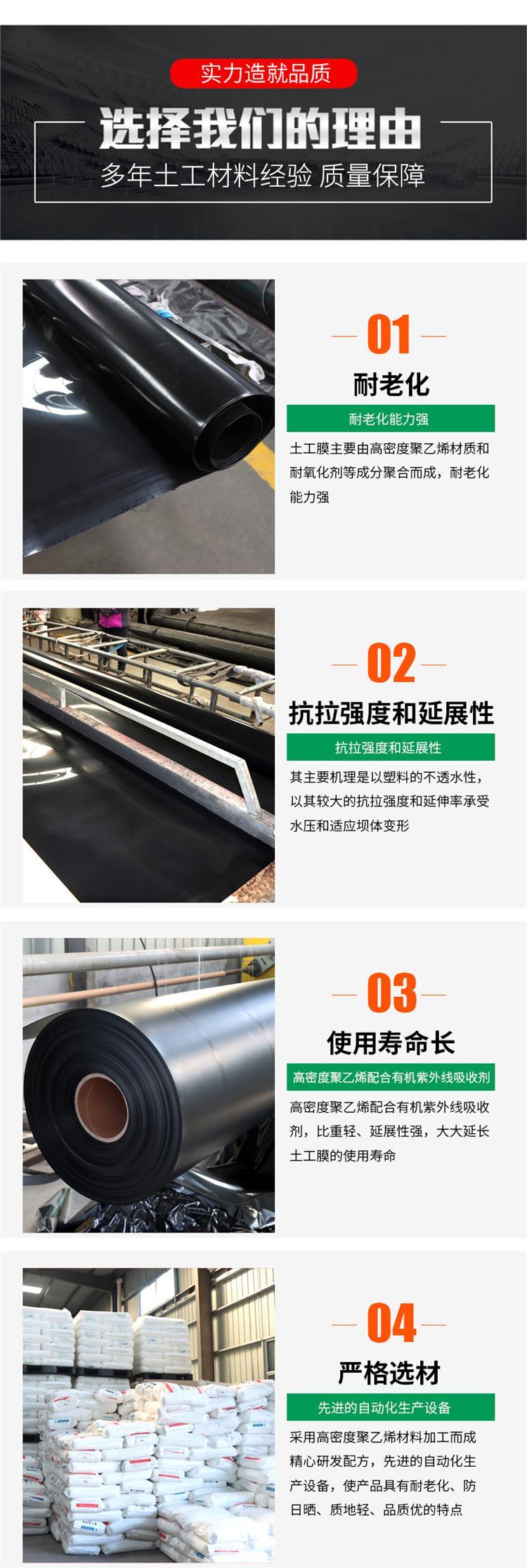 实力造就品质

选择我们的理由

多年土工材料经验 质量保障

01

耐老化

耐老化能力强

土工膜主要由高密度聚乙烯材质和耐氧化剂等成分聚合而成，耐老化能力强

02

抗拉强度和延展性

抗拉强度和延展性

其主要机理是以塑料的不透水性，以其较大的抗拉强度和延伸率承受水压和适应坝体变形

03

使用寿命长

高密度聚乙烯配合有机紫外线吸收剂

高密度聚乙烯配合有机紫外线吸收剂，比重轻、延展性强，大大延长土工膜的使用寿命

04

严格选材

先进的自动化生产设备

采用高密度聚乙烯材料加工而成精心研发配方，先进的自动化生产设备，使产品具有耐老化、防日晒、质地轻、品质优的特点