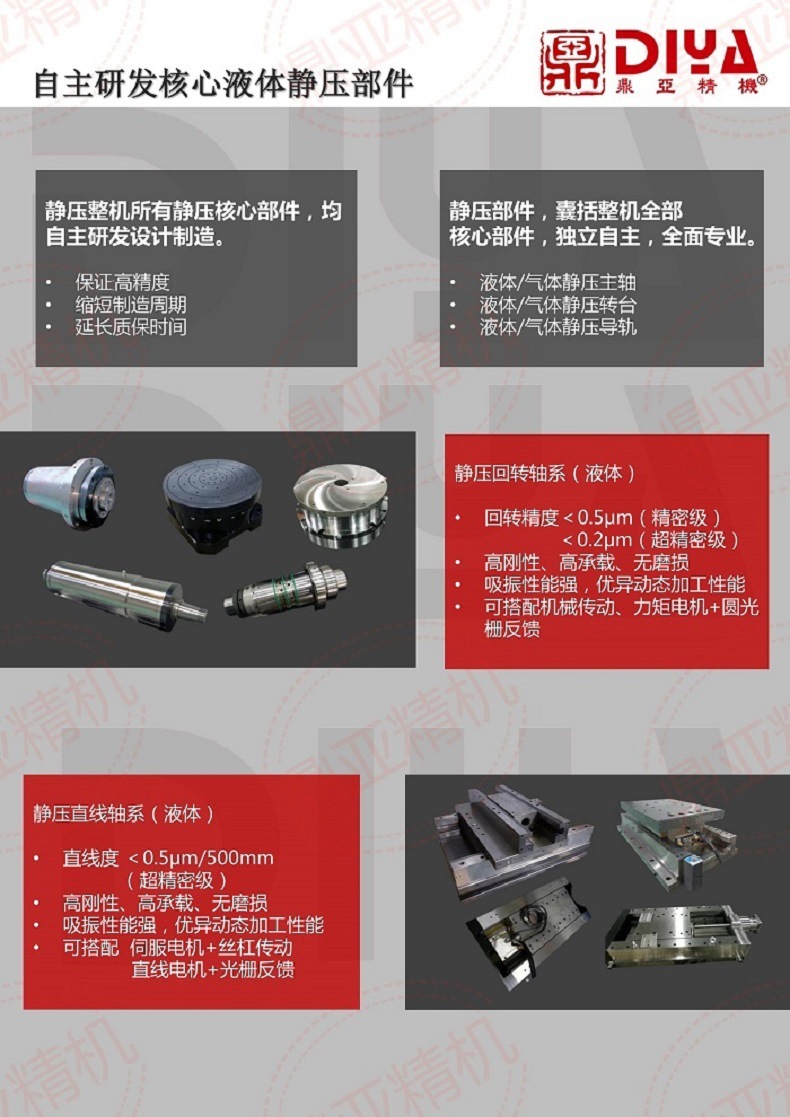 自主研发核心液体静压部件

DIYA
鼎亞精機®

静压整机所有静压核心部件，均自主研发设计制造。

• 保证高精度
• 缩短制造周期
• 延长质保时间

静压部件，囊括整机全部核心部件，独立自主，全面专业。

• 液体/气体静压主轴
• 液体/气体静压转台
• 液体/气体静压导轨

静压回转轴系（液体）

• 回转精度 < 0.5μm（精密级）
 < 0.2μm（超精密级）
• 高刚性、高承载、无磨损
• 吸振性能强，优异动态加工性能
• 可搭配机械传动、力矩电机+圆光栅反馈

静压直线轴系（液体）

• 直线度 < 0.5μm/500mm
 （超精密级）
• 高刚性、高承载、无磨损
• 吸振性能强，优异动态加工性能
• 可搭配 伺服电机+丝杠传动
 直线电机+光栅反馈