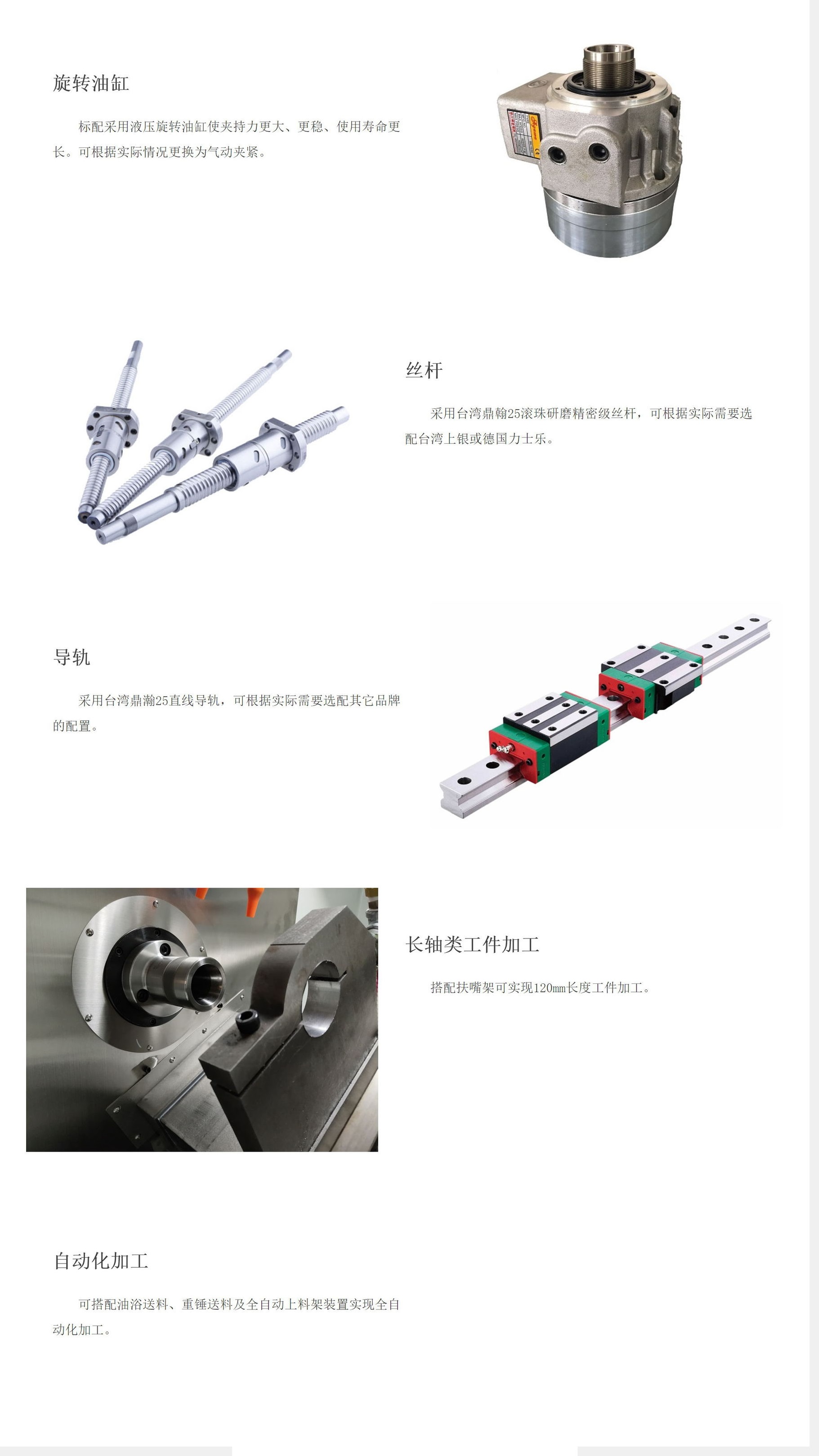 旋转油缸

标配采用液压旋转油缸使夹持力更大、更稳、使用寿命更长。可根据实际情况更换为气动夹紧。

丝杆

采用台湾鼎翰25滚珠研磨精密级丝杆，可根据实际需要选配台湾上银或德国力士乐。

导轨

采用台湾鼎瀚25直线导轨，可根据实际需要选配其它品牌的配置。

长轴类工件加工

搭配扶嘴架可实现120mm长度工件加工。

自动化加工

可搭配油浴送料、重锤送料及全自动上料架装置实现全自动化加工。