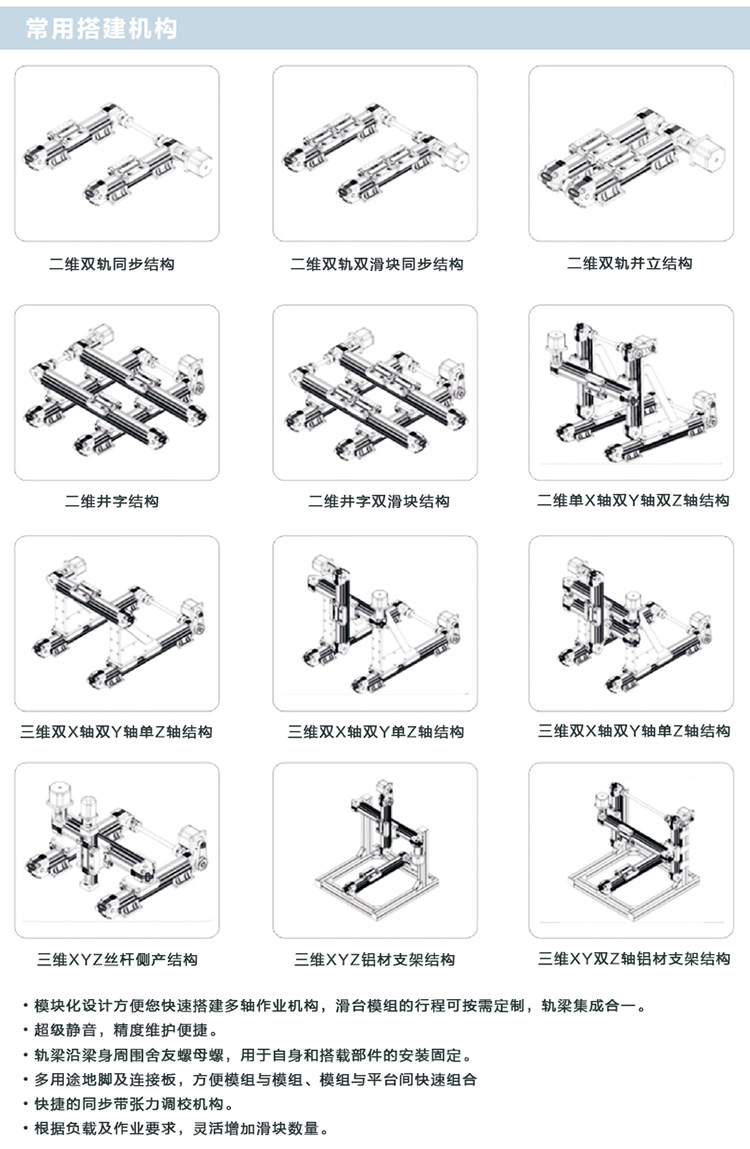 常用搭建机构

二维双轨同步结构

二维双轨双滑块同步结构

二维双轨并立结构

二维井字结构

二维井字双滑块结构

二维单X轴双Y轴双Z轴结构

三维双X轴双Y轴单Z轴结构

三维双X轴双Y单Z轴结构

三维双X轴双Y轴单Z轴结构

三维XYZ丝杆侧产结构

三维XYZ铝材支架结构

三维XY双Z轴铝材支架结构

• 模块化设计方便您快速搭建多轴作业机构，滑台模组的行程可按需定制，轨梁集成合一。
• 超级静音，精度维护便捷。
• 轨梁沿梁身周围含友螺母螺，用于自身和搭载部件的安装固定。
• 多用途地脚及连接板，方便模组与模组、模组与平台间快速组合
• 快捷的同步带张力调校机构。
• 根据负载及作业要求，灵活增加滑块数量。