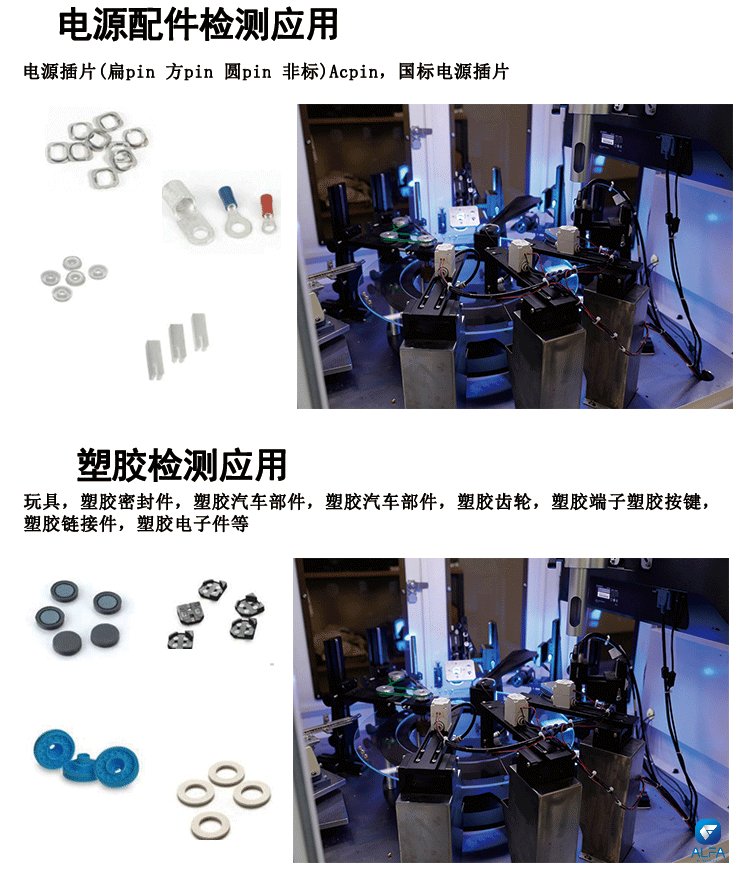 电源配件检测应用

电源插片(扁pin 方pin 圆pin 非标)Acpin，国标电源插片

塑胶检测应用

玩具，塑胶密封件，塑胶汽车部件，塑胶汽车部件，塑胶齿轮，塑胶端子塑胶按键，塑胶链接件，塑胶电子件等

ALFA