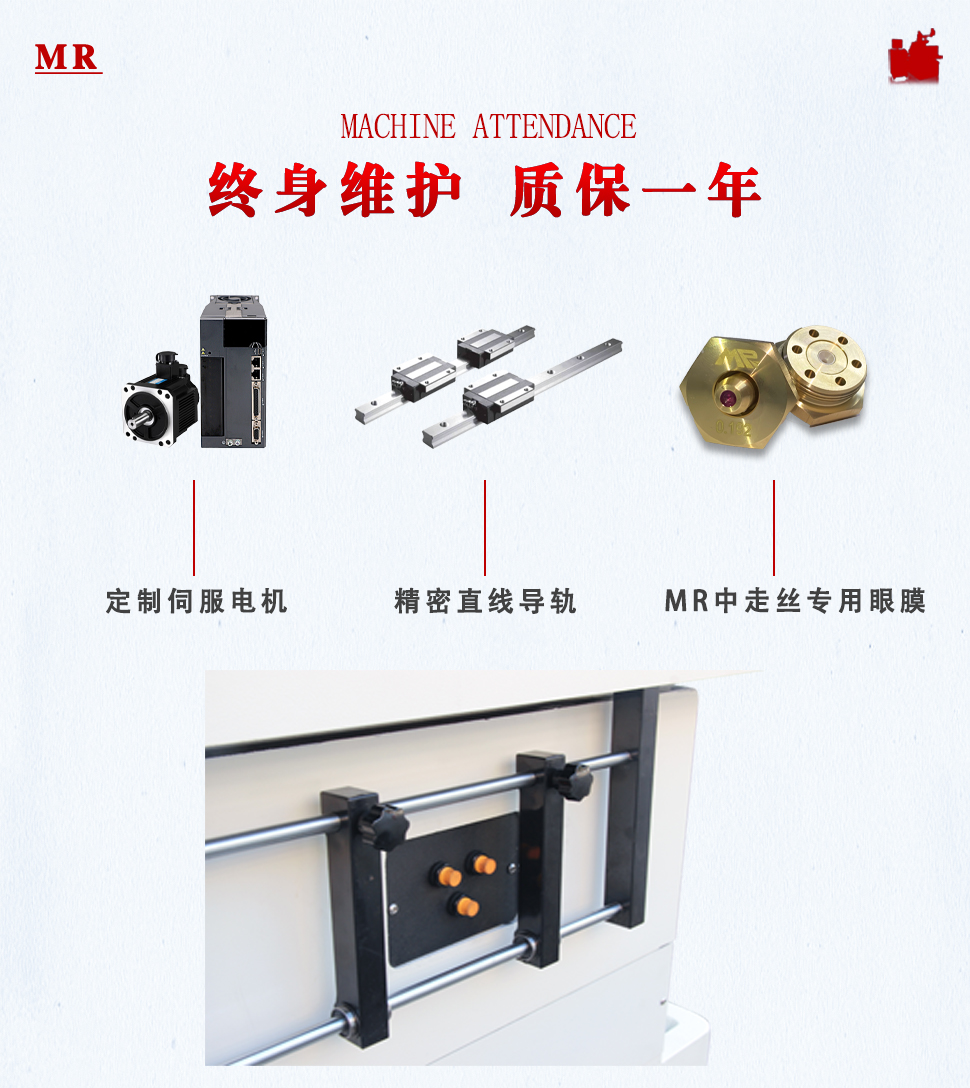 MR

MACHINE ATTENDANCE
终身维护 质保一年

定制伺服电机

精密直线导轨

MR中走丝专用眼膜