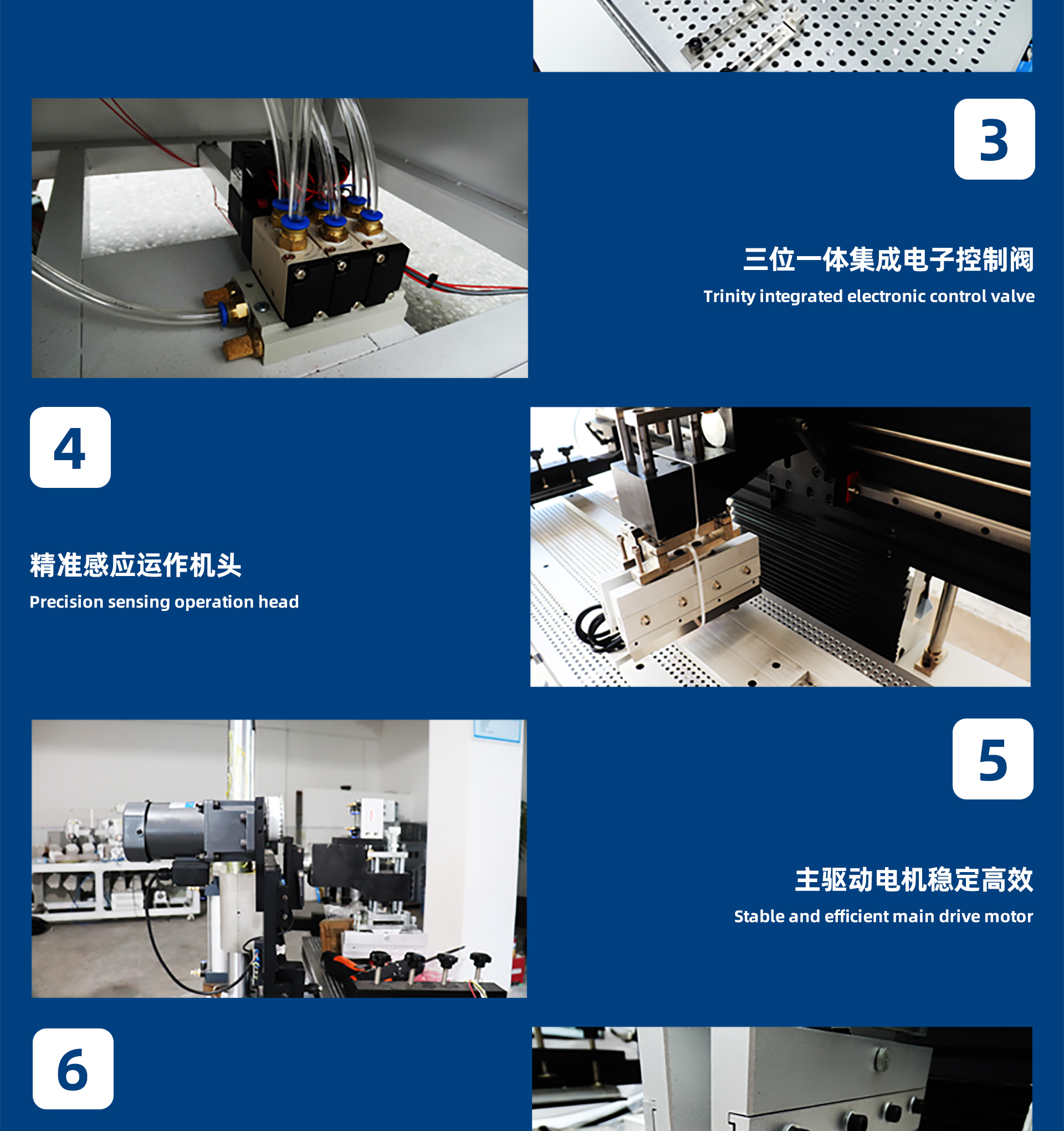 3

三位一体集成电子控制阀

Trinity integrated electronic control valve

4

精准感应运作机头

Precision sensing operation head

5

主驱动电机稳定高效

Stable and efficient main drive motor

6