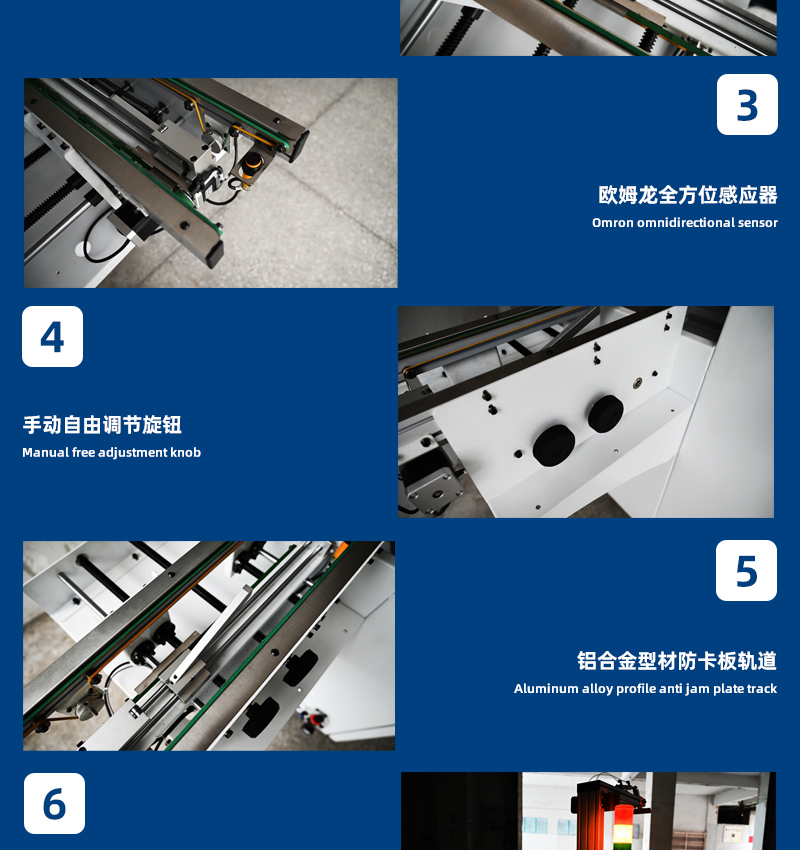 3

欧姆龙全方位感应器
Omron omnidirectional sensor

4

手动自由调节旋钮
Manual free adjustment knob

5

铝合金型材防卡板轨道
Aluminum alloy profile anti jam plate track

6