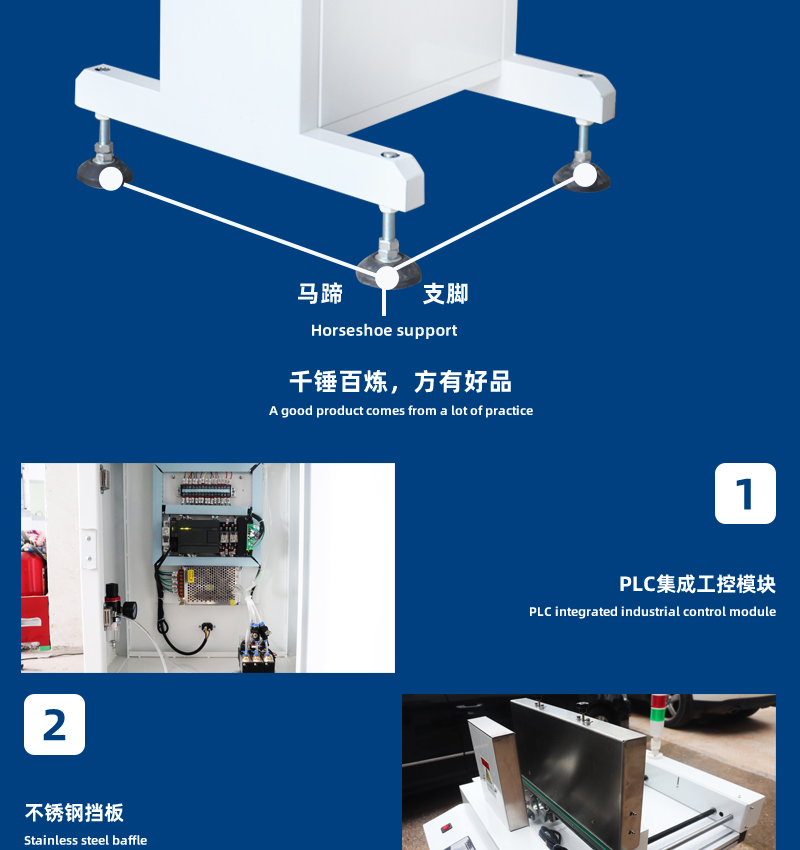 马蹄 支脚
Horseshoe support

千锤百炼，方有好品
A good product comes from a lot of practice

1

PLC集成工控模块
PLC integrated industrial control module

2

不锈钢挡板
Stainless steel baffle