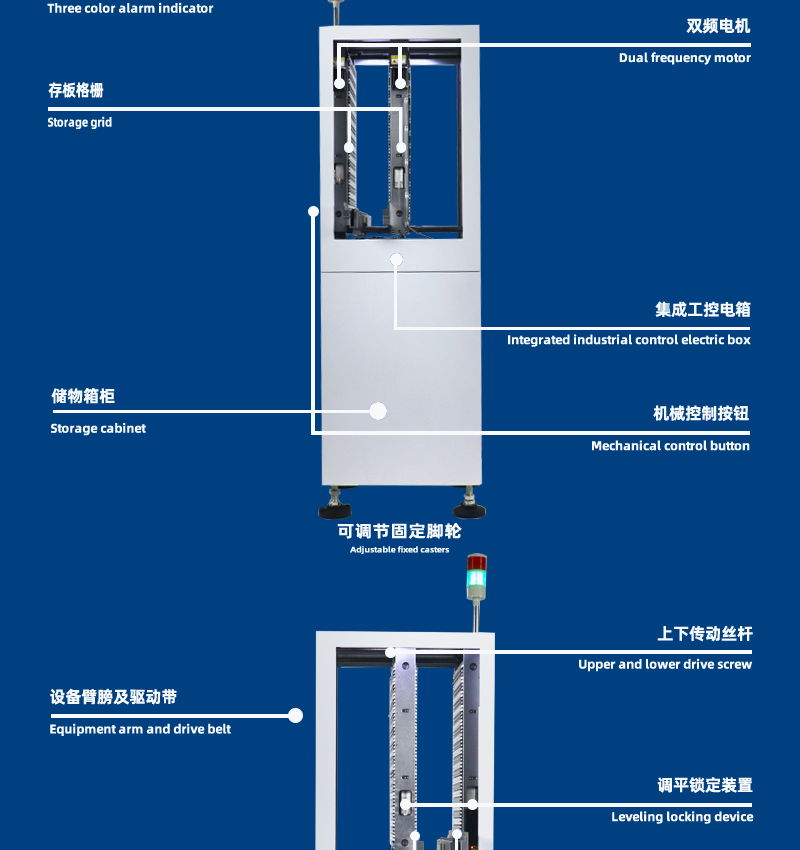 Three color alarm indicator

双频电机

Dual frequency motor

存板格栅

Storage grid

集成工控电箱

Integrated industrial control electric box

储物箱柜

Storage cabinet

机械控制按钮

Mechanical control button

可调节固定脚轮

Adjustable fixed casters

上下传动丝杆

Upper and lower drive screw

设备臂膀及驱动带

Equipment arm and drive belt

调平锁定装置

Leveling locking device