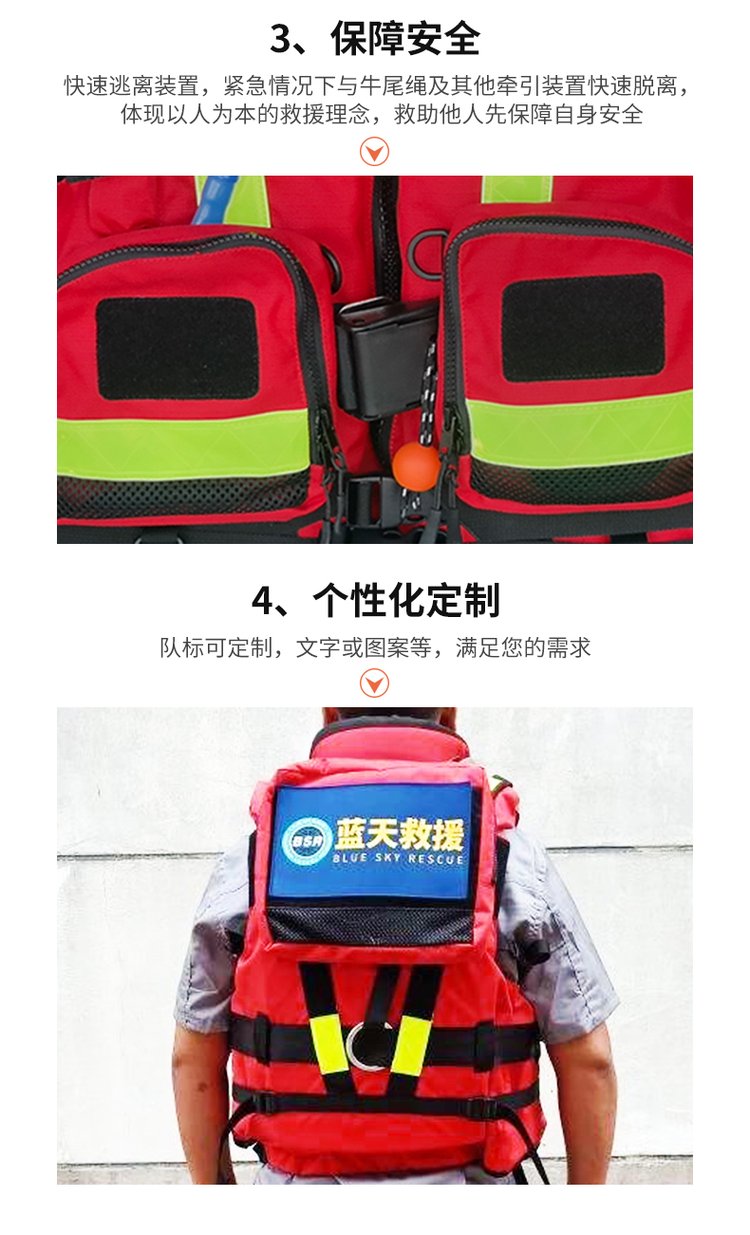 3、保障安全

快速逃离装置，紧急情况下与牛尾绳及其他牵引装置快速脱离，体现以人为本的救援理念，救助他人先保障自身安全

4、个性化定制

队标可定制，文字或图案等，满足您的需求

BSR 蓝天救援 BLUE SKY RESCUE