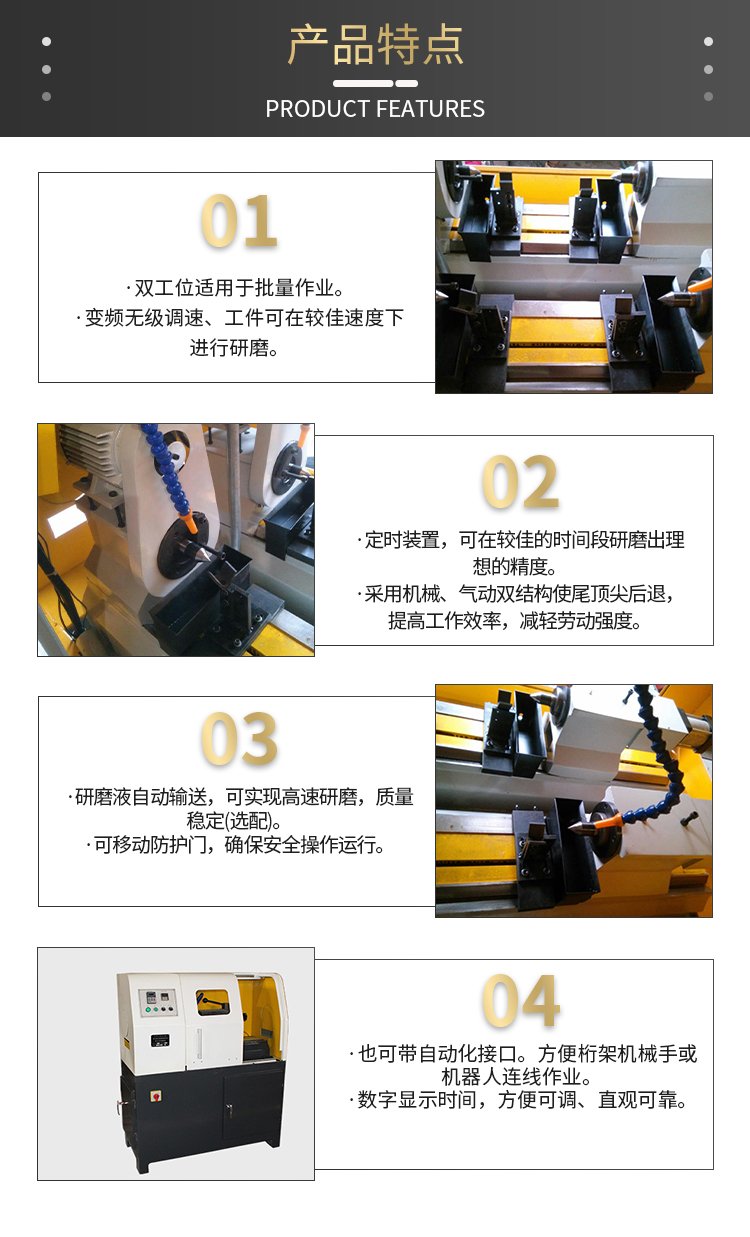 产品特点

PRODUCT FEATURES

01

· 双工位适用于批量作业。
· 变频无级调速、工件可在较佳速度下进行研磨。

02

· 定时装置，可在较佳的时间段研磨出理想的精度。
· 采用机械、气动双结构使尾顶尖后退，提高工作效率，减轻劳动强度。

03

· 研磨液自动输送，可实现高速研磨，质量稳定(选配)。
· 可移动防护门，确保安全操作运行。

04

· 也可带自动化接口。方便桁架机械手或机器人连线作业。
· 数字显示时间，方便可调、直观可靠。