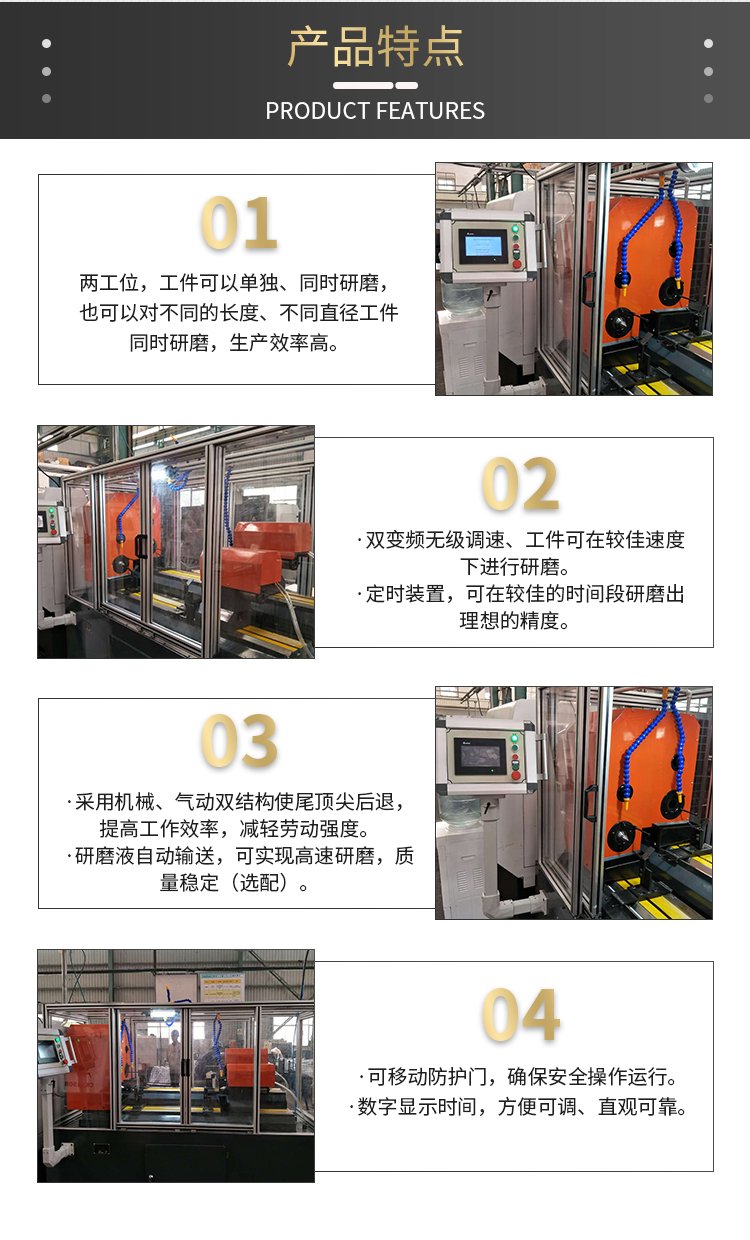 产品特点

PRODUCT FEATURES

01

两工位，工件可以单独、同时研磨，也可以对不同的长度、不同直径工件同时研磨，生产效率高。

02

·双变频无级调速、工件可在较佳速度下进行研磨。
·定时装置，可在较佳的时间段研磨出理想的精度。

03

·采用机械、气动双结构使尾顶尖后退，提高工作效率，减轻劳动强度。
·研磨液自动输送，可实现高速研磨，质量稳定（选配）。

04

·可移动防护门，确保安全操作运行。
·数字显示时间，方便可调、直观可靠。