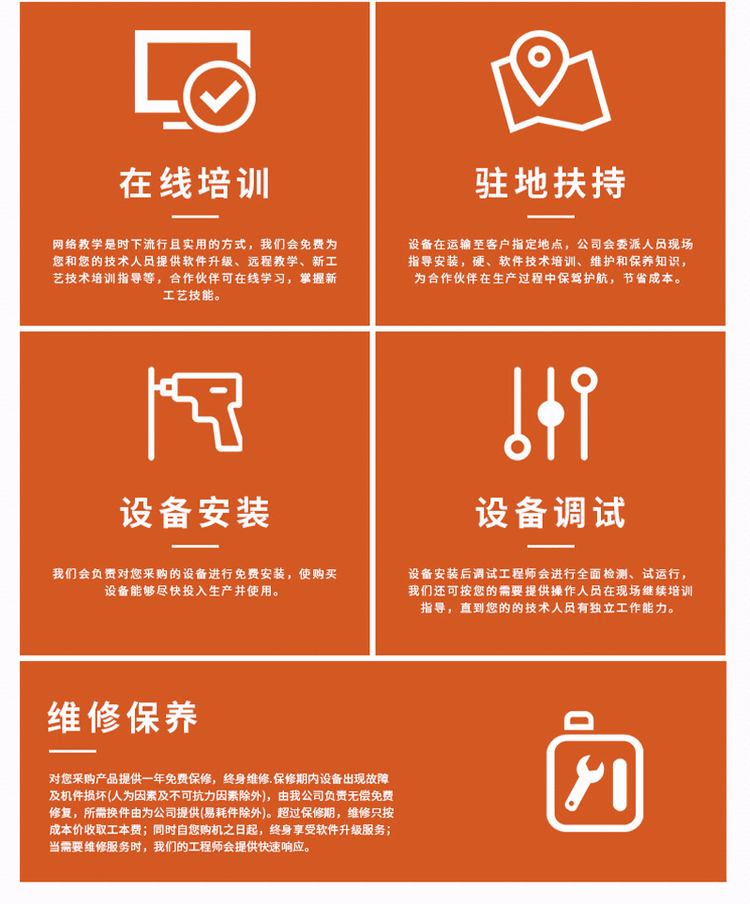 在线培训

网络教学是时下流行且实用的方式，我们会免费为您和您的技术人员提供软件升级、远程教学、新工艺技术培训指导等，合作伙伴可在线学习，掌握新工艺技能。

驻地扶持

设备在运输至客户指定地点，公司会委派人员现场指导安装，硬、软件技术培训、维护和保养知识，为合作伙伴在生产过程中保驾护航，节省成本。

设备安装

我们会负责对您采购的设备进行免费安装，使购买设备能够尽快投入生产并使用。

设备调试

设备安装后调试工程师会进行全面检测、试运行，我们还可按您的需要提供操作人员在现场继续培训指导，直到您的的技术人员有独立工作能力。

维修保养

对您采购产品提供一年免费保修，终身维修.保修期内设备出现故障及机件损坏(人为因素及不可抗力因素除外)，由我公司负责无偿免费修复，所需换件由为公司提供(易耗件除外)。超过保修期，维修只按成本价收取工本费；同时自您购机之日起，终身享受软件升级服务；当需要维修服务时，我们的工程师会提供快速响应。