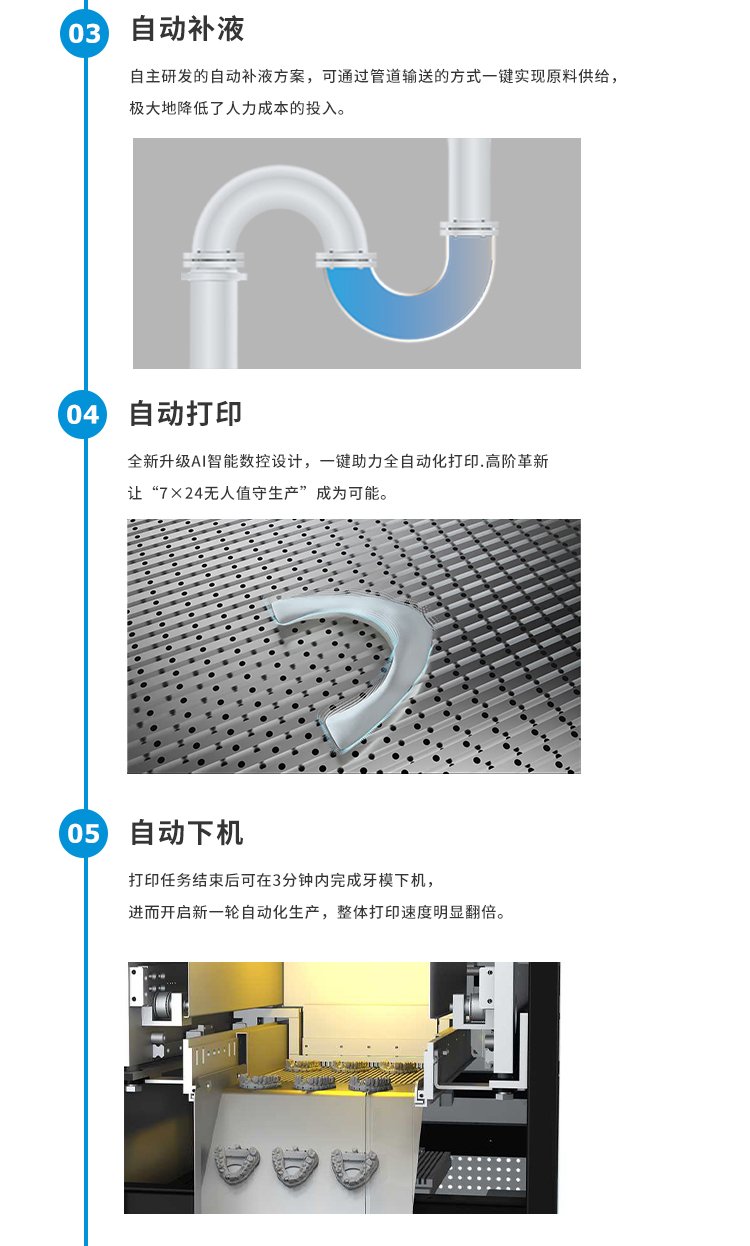 03 自动补液

自主研发的自动补液方案，可通过管道输送的方式一键实现原料供给，极大地降低了人力成本的投入。

04 自动打印

全新升级AI智能数控设计，一键助力全自动化打印.高阶革新让“7×24无人值守生产”成为可能。

05 自动下机

打印任务结束后可在3分钟内完成牙模下机，进而开启新一轮自动化生产，整体打印速度明显翻倍。