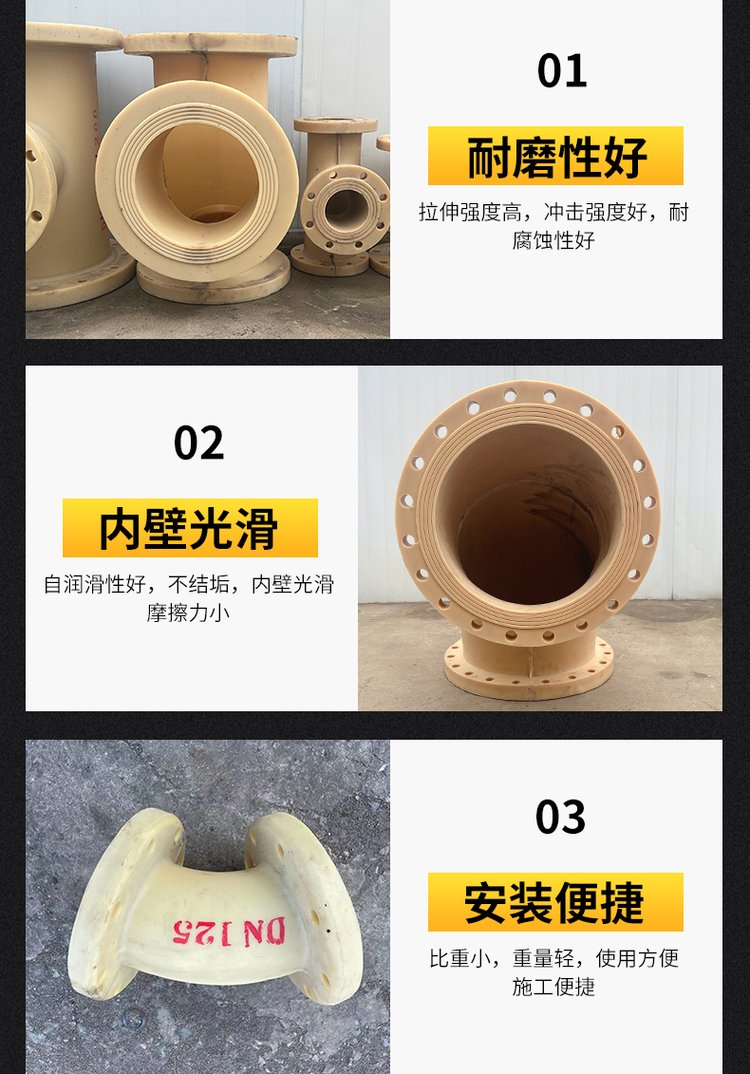 01

耐磨性好

拉伸强度高，冲击强度好，耐腐蚀性好

02

内壁光滑

自润滑性好，不结垢，内壁光滑摩擦力小

DN 125

03

安装便捷

比重小，重量轻，使用方便施工便捷