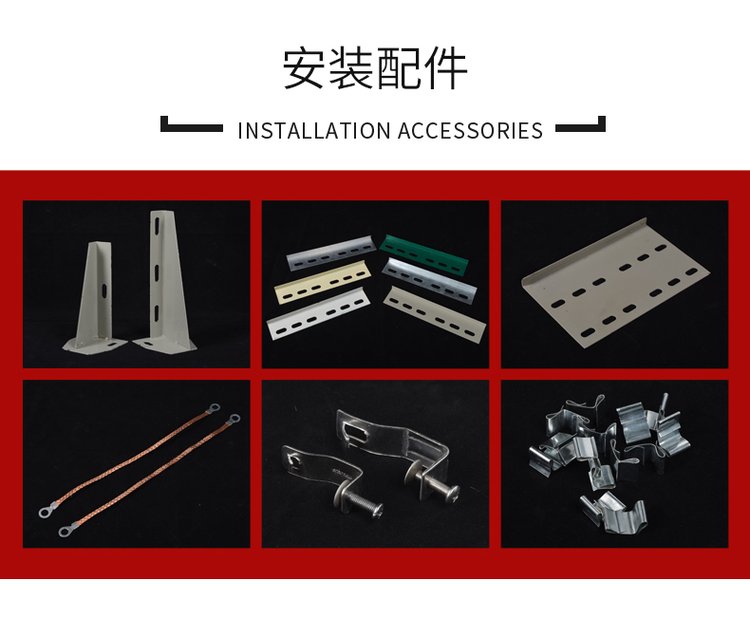 安装配件

INSTALLATION ACCESSORIES