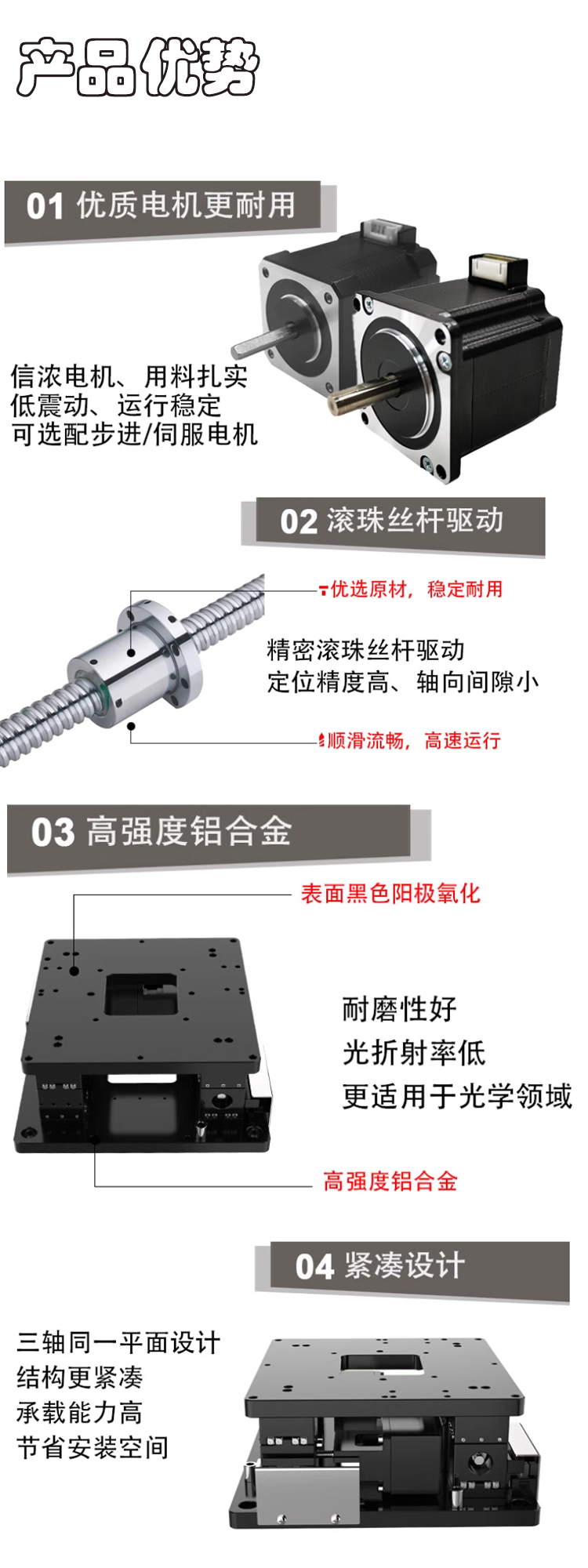 产品优势

01 优质电机更耐用

信浓电机、用料扎实
低震动、运行稳定
可选配步进/伺服电机

02 滚珠丝杆驱动

优选原材，稳定耐用

精密滚珠丝杆驱动
定位精度高、轴向间隙小

顺滑流畅，高速运行

03 高强度铝合金

表面黑色阳极氧化

耐磨性好
光折射率低
更适用于光学领域

高强度铝合金

04 紧凑设计

三轴同一平面设计
结构更紧凑
承载能力高
节省安装空间