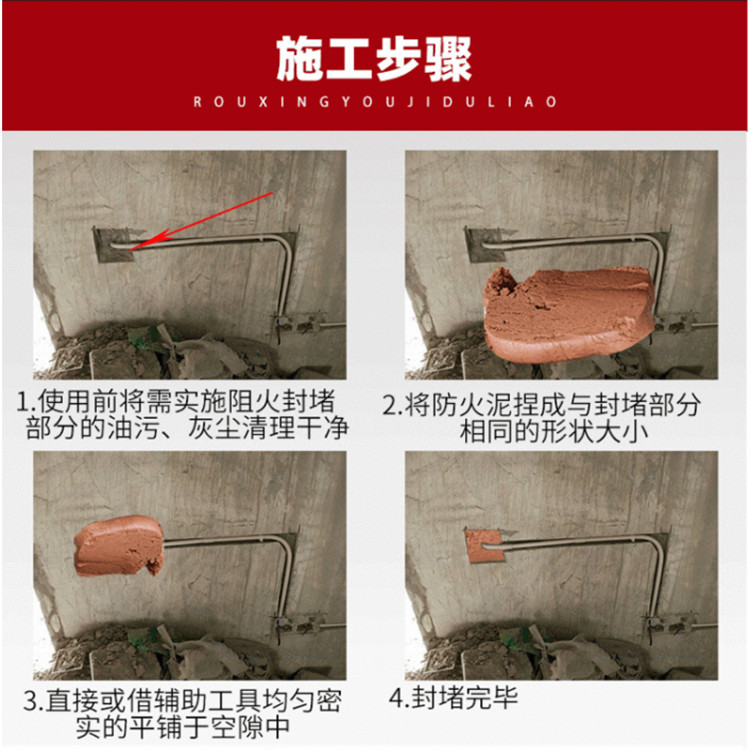 施工步骤

ROUXINGYOUJIDULIAO

1.使用前将需实施阻火封堵部分的油污、灰尘清理干净

2.将防火泥捏成与封堵部分相同的形状大小

3.直接或借辅助工具均匀密实的平铺于空隙中

4.封堵完毕