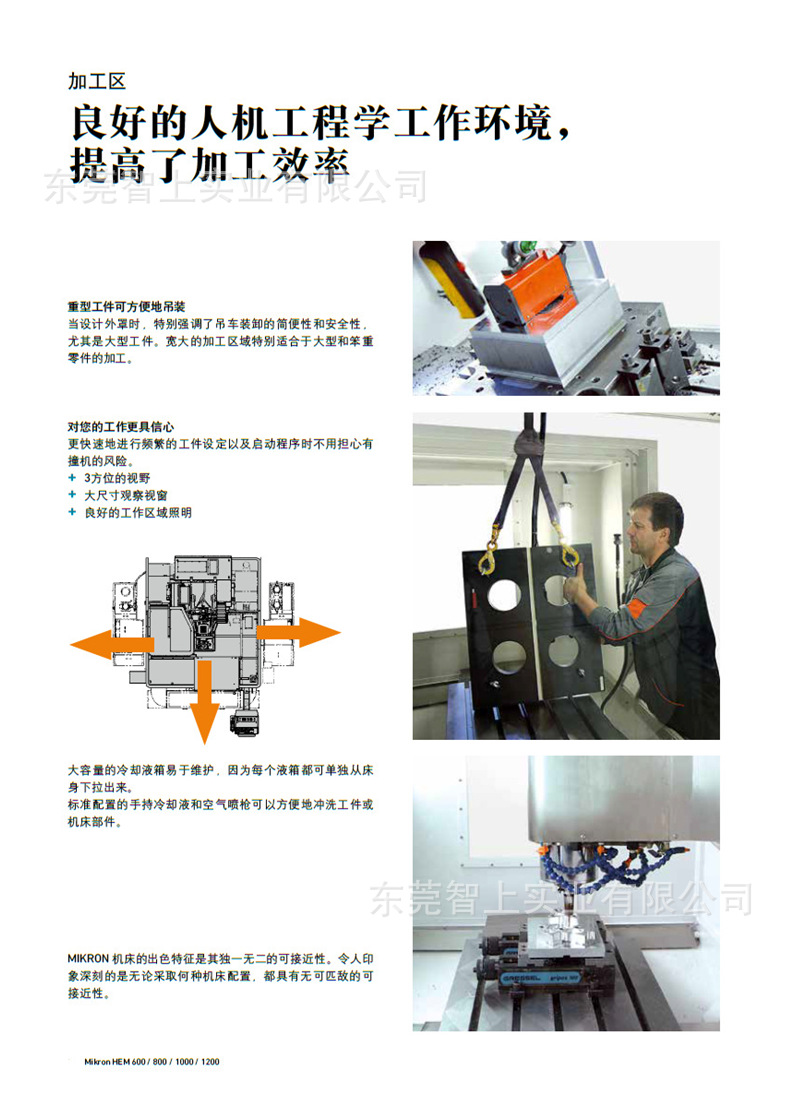 加工区

良好的人机工程学工作环境，提高了加工效率

东莞智上实业有限公司

重型工件可方便地吊装
当设计外罩时，特别强调了吊车装卸的简便性和安全性，尤其是大型工件。宽大的加工区域特别适合于大型和笨重零件的加工。

对您的工作更具信心
更快速地进行频繁的工件设定以及启动程序时不用担心有撞机的风险。
+ 3方位的视野
+ 大尺寸观察视窗
+ 良好的工作区域照明

大容量的冷却液箱易于维护，因为每个液箱都可单独从床身下拉出来。
标准配置的手持冷却液和空气喷枪可以方便地冲洗工件或机床部件。

东莞智上实业有限公司

MIKRON 机床的出色特征是其独一无二的可接近性。令人印象深刻的是无论采取何种机床配置，都具有无可匹敌的可接近性。

Mikron HEM 600 / 800 / 1000 / 1200