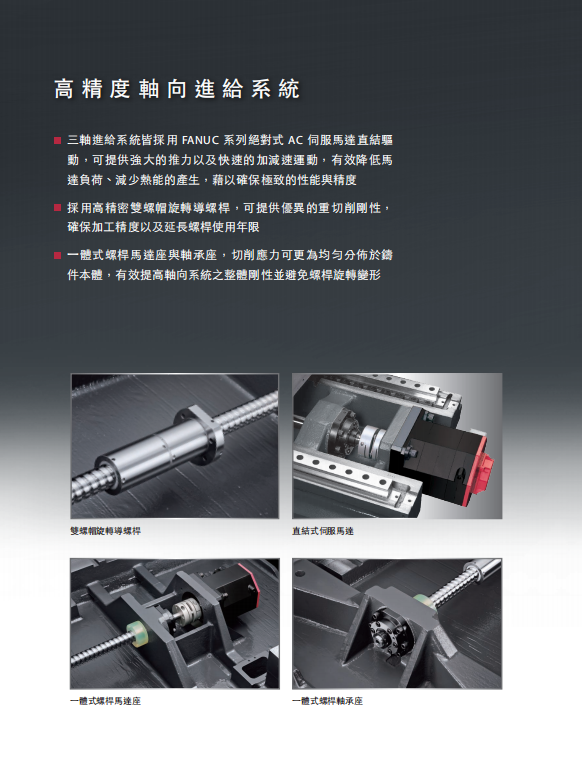 高精度軸向進給系統

■ 三軸進給系統皆採用 FANUC 系列絕對式 AC 伺服馬達直結驅動，可提供強大的推力以及快速的加減速運動，有效降低馬達負荷、減少熱能的產生，藉以確保極致的性能與精度

■ 採用高精密雙螺帽旋轉導螺桿，可提供優異的重切削剛性，確保加工精度以及延長螺桿使用年限

■ 一體式螺桿馬達座與軸承座，切削應力可更為均勻分佈於鑄件本體，有效提高軸向系統之整體剛性並避免螺桿旋轉變形

雙螺帽旋轉導螺桿

直結式伺服馬達

一體式螺桿馬達座

一體式螺桿軸承座