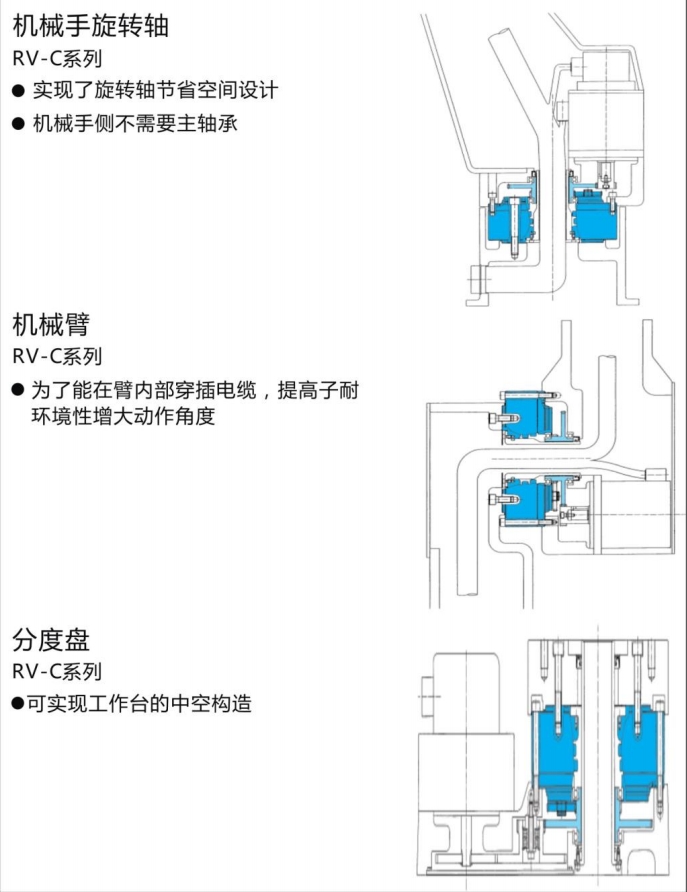 机械手旋转轴
RV-C系列
● 实现了旋转轴节省空间设计
● 机械手侧不需要主轴承

机械臂
RV-C系列
● 为了能在臂内部穿插电缆，提高子耐环境性增大动作角度

分度盘
RV-C系列
●可实现工作台的中空构造