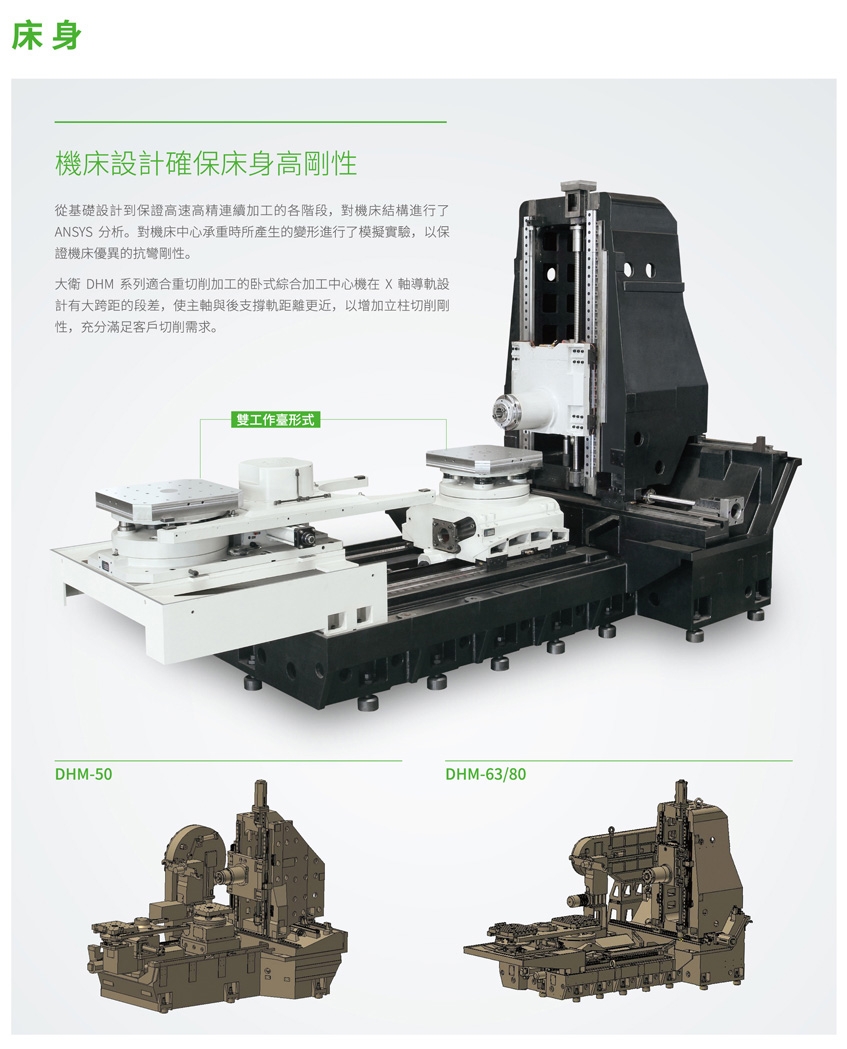 床身

機床設計確保床身高剛性

從基礎設計到保證高速高精連續加工的各階段，對機床結構進行了 ANSYS 分析。對機床中心承重時所產生的變形進行了模擬實驗，以保證機床優異的抗彎剛性。

大衛 DHM 系列適合重切削加工的卧式綜合加工中心機在 X 軸導軌設計有大跨距的段差，使主軸與後支撐軌距離更近，以增加立柱切削剛性，充分滿足客戶切削需求。

雙工作臺形式

DHM-50

DHM-63/80