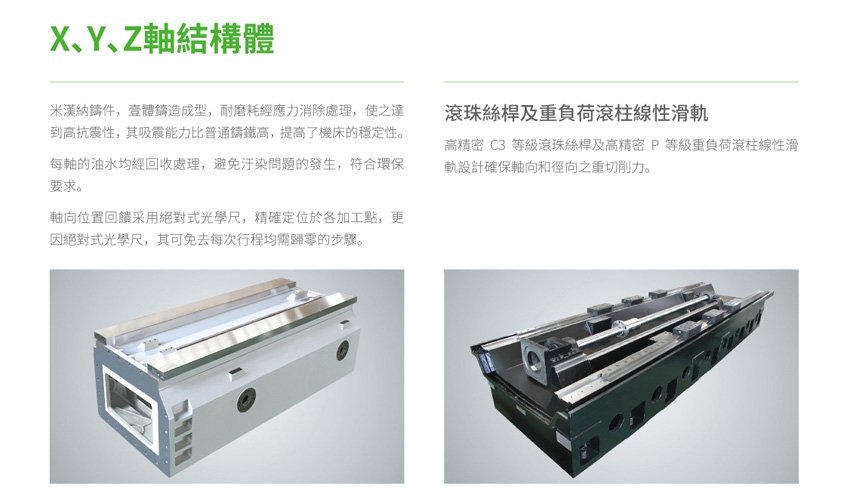 X、Y、Z軸結構體

米漢納鑄件，壹體鑄造成型，耐磨耗經應力消除處理，使之達到高抗震性，其吸震能力比普通鑄鐵高，提高了機床的穩定性。

每軸的油水均經回收處理，避免汙染問題的發生，符合環保要求。

軸向位置回饋采用絕對式光學尺，精確定位於各加工點，更因絕對式光學尺，其可免去每次行程均需歸零的步驟。

滾珠絲桿及重負荷滾柱線性滑軌

高精密 C3 等級滾珠絲桿及高精密 P 等級重負荷滾柱線性滑軌設計確保軸向和徑向之重切削力。