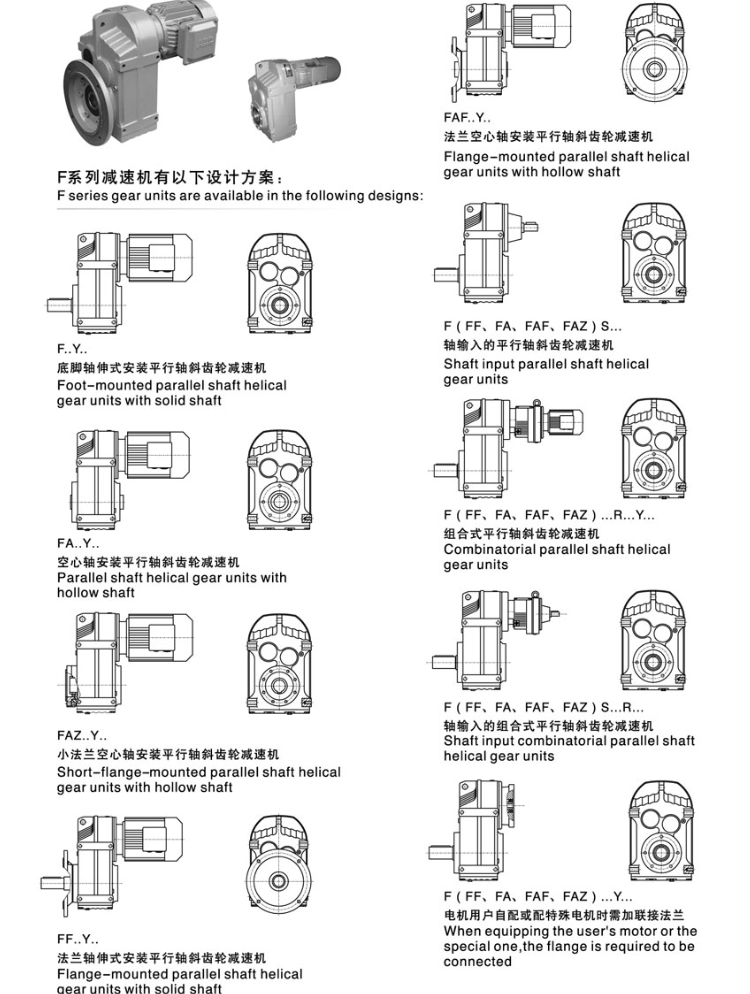 F系列减速机有以下设计方案：
F series gear units are available in the following designs:

F..Y..
底脚轴伸式安装平行轴斜齿轮减速机
Foot-mounted parallel shaft helical gear units with solid shaft

FA..Y..
空心轴安装平行轴斜齿轮减速机
Parallel shaft helical gear units with hollow shaft

FAZ..Y..
小法兰空心轴安装平行轴斜齿轮减速机
Short-flange-mounted parallel shaft helical gear units with hollow shaft

FF..Y..
法兰轴伸式安装平行轴斜齿轮减速机
Flange-mounted parallel shaft helical gear units with solid shaft

FAF..Y..
法兰空心轴安装平行轴斜齿轮减速机
Flange-mounted parallel shaft helical gear units with hollow shaft

F ( FF、FA、FAF、FAZ ) S...
轴输入的平行轴斜齿轮减速机
Shaft input parallel shaft helical gear units

F ( FF、FA、FAF、FAZ ) ...R...Y...
组合式平行轴斜齿轮减速机
Combinatorial parallel shaft helical gear units

F ( FF、FA、FAF、FAZ ) S...R...
轴输入的组合式平行轴斜齿轮减速机
Shaft input combinatorial parallel shaft helical gear units

F ( FF、FA、FAF、FAZ ) ...Y...
电机用户自配或配特殊电机时需加联接法兰
When equipping the user's motor or the special one,the flange is required to be connected