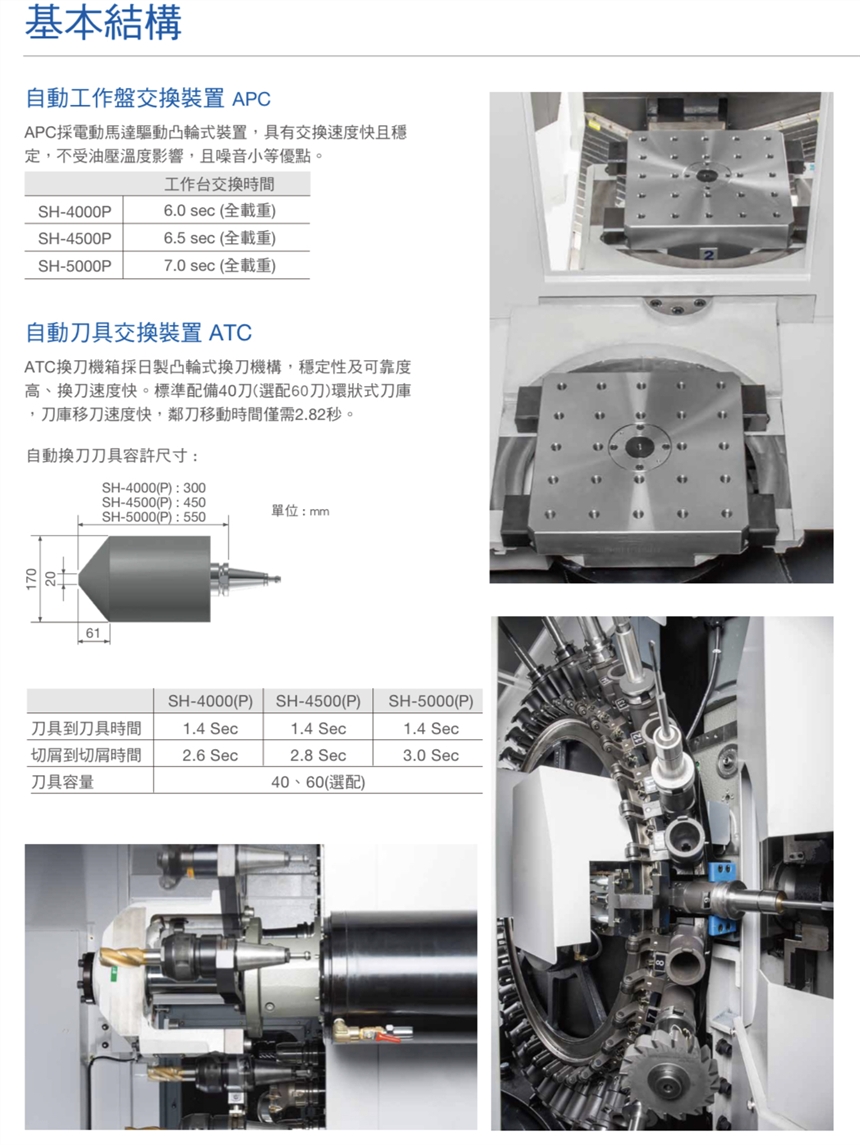 基本結構

自動工作盤交換裝置 APC

APC採電動馬達驅動凸輪式裝置，具有交換速度快且穩定，不受油壓溫度影響，且噪音小等優點。

| | 工作台交換時間 |
|---|---|
| SH-4000P | 6.0 sec (全載重) |
| SH-4500P | 6.5 sec (全載重) |
| SH-5000P | 7.0 sec (全載重) |

自動刀具交換裝置 ATC

ATC換刀機箱採日製凸輪式換刀機構，穩定性及可靠度高、換刀速度快。標準配備40刀(選配60刀)環狀式刀庫，刀庫移刀速度快，鄰刀移動時間僅需2.82秒。

自動換刀刀具容許尺寸：

SH-4000(P) : 300
SH-4500(P) : 450
SH-5000(P) : 550

單位：mm

170
20
61

| | SH-4000(P) | SH-4500(P) | SH-5000(P) |
|---|---|---|---|
| 刀具到刀具時間 | 1.4 Sec | 1.4 Sec | 1.4 Sec |
| 切屑到切屑時間 | 2.6 Sec | 2.8 Sec | 3.0 Sec |
| 刀具容量 | 40、60(選配) | | |

2